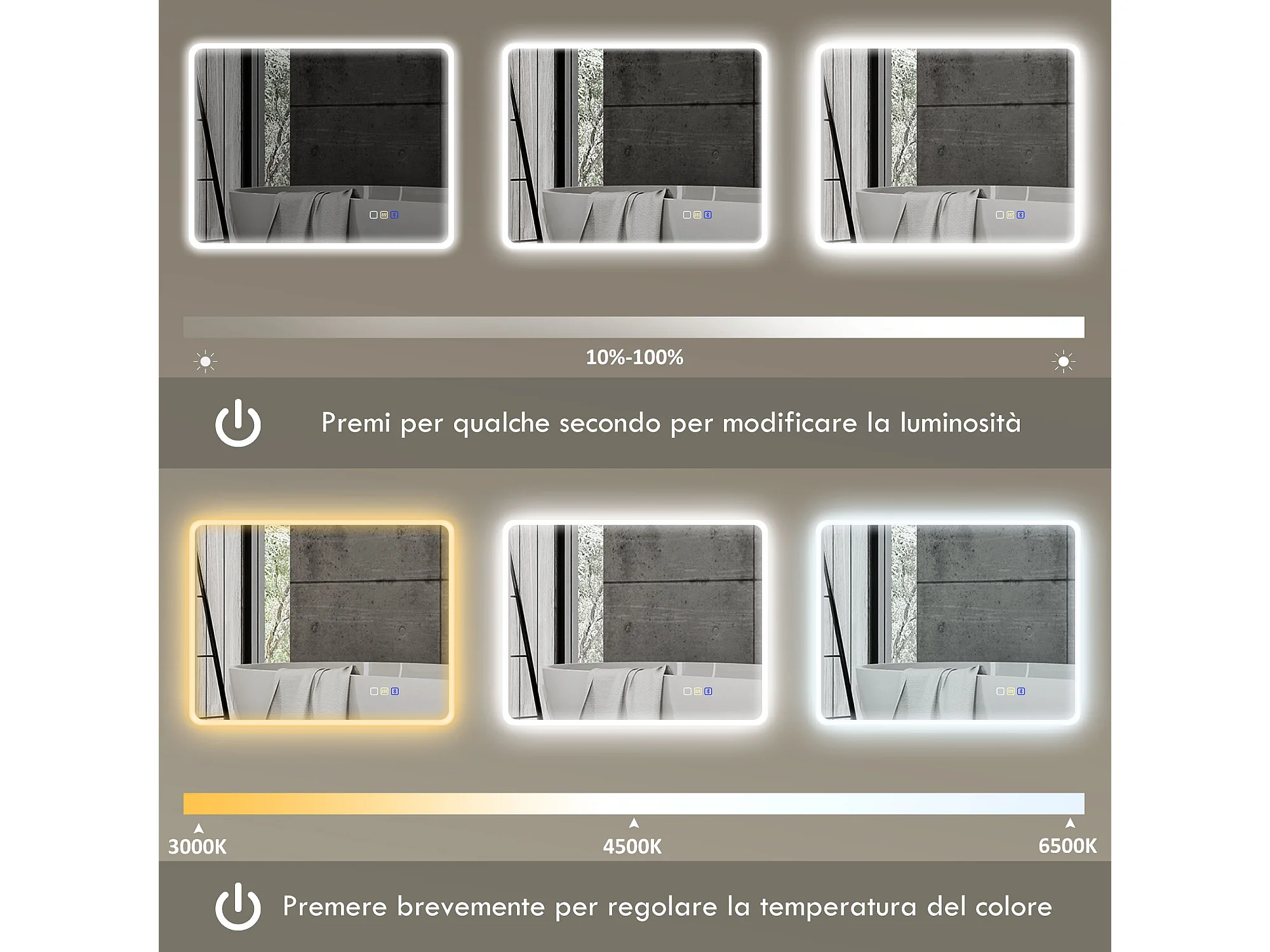 10%-100%

Premi per qualche secondo per modificare la luminosità

3000K

4500K

6500K

Premere brevemente per regolare la temperatura del colore