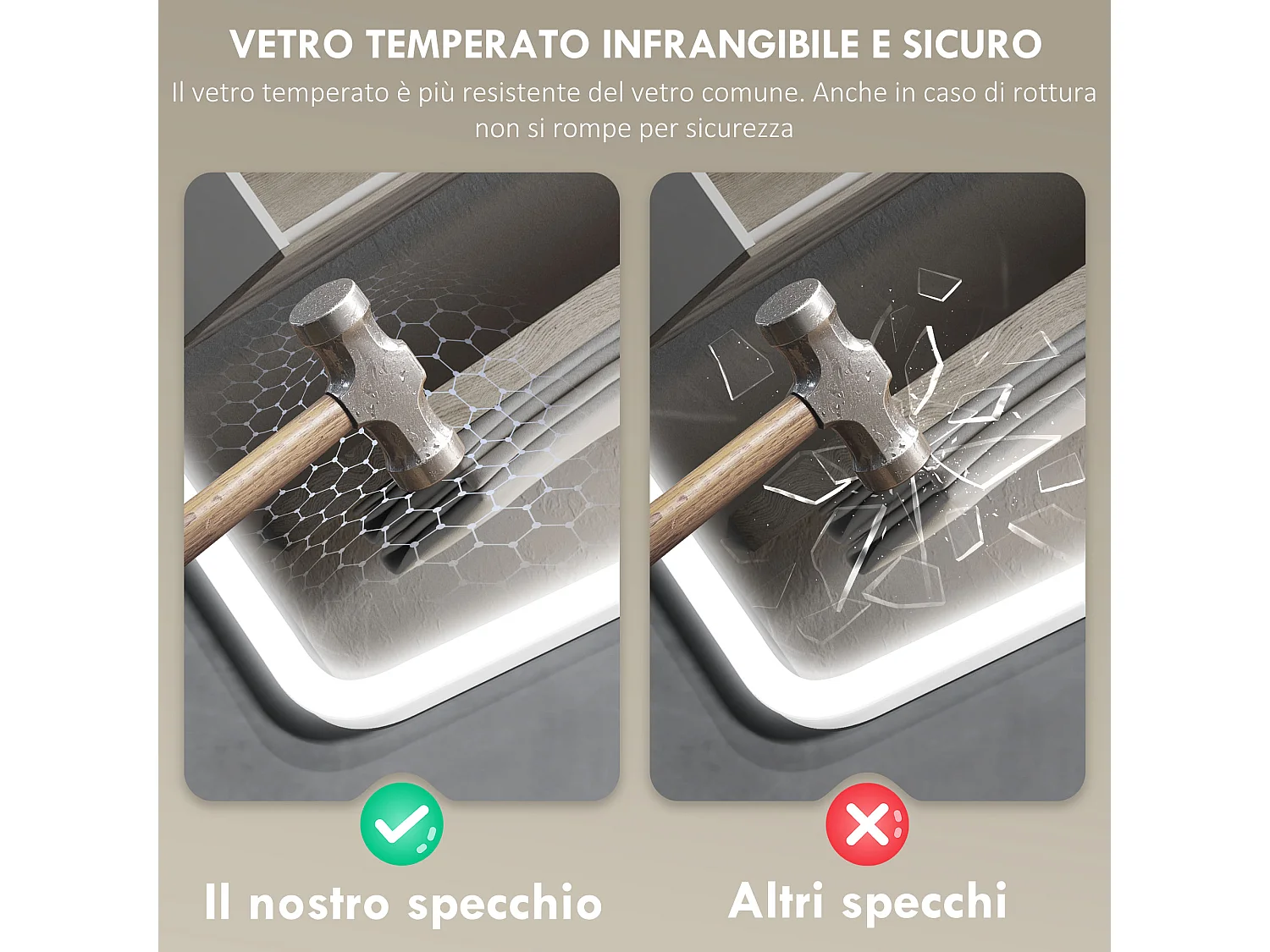 VETRO TEMPERATO INFRANGIBILE E SICURO

Il vetro temperato è più resistente del vetro comune. Anche in caso di rottura non si rompe per sicurezza

Il nostro specchio

Altri specchi