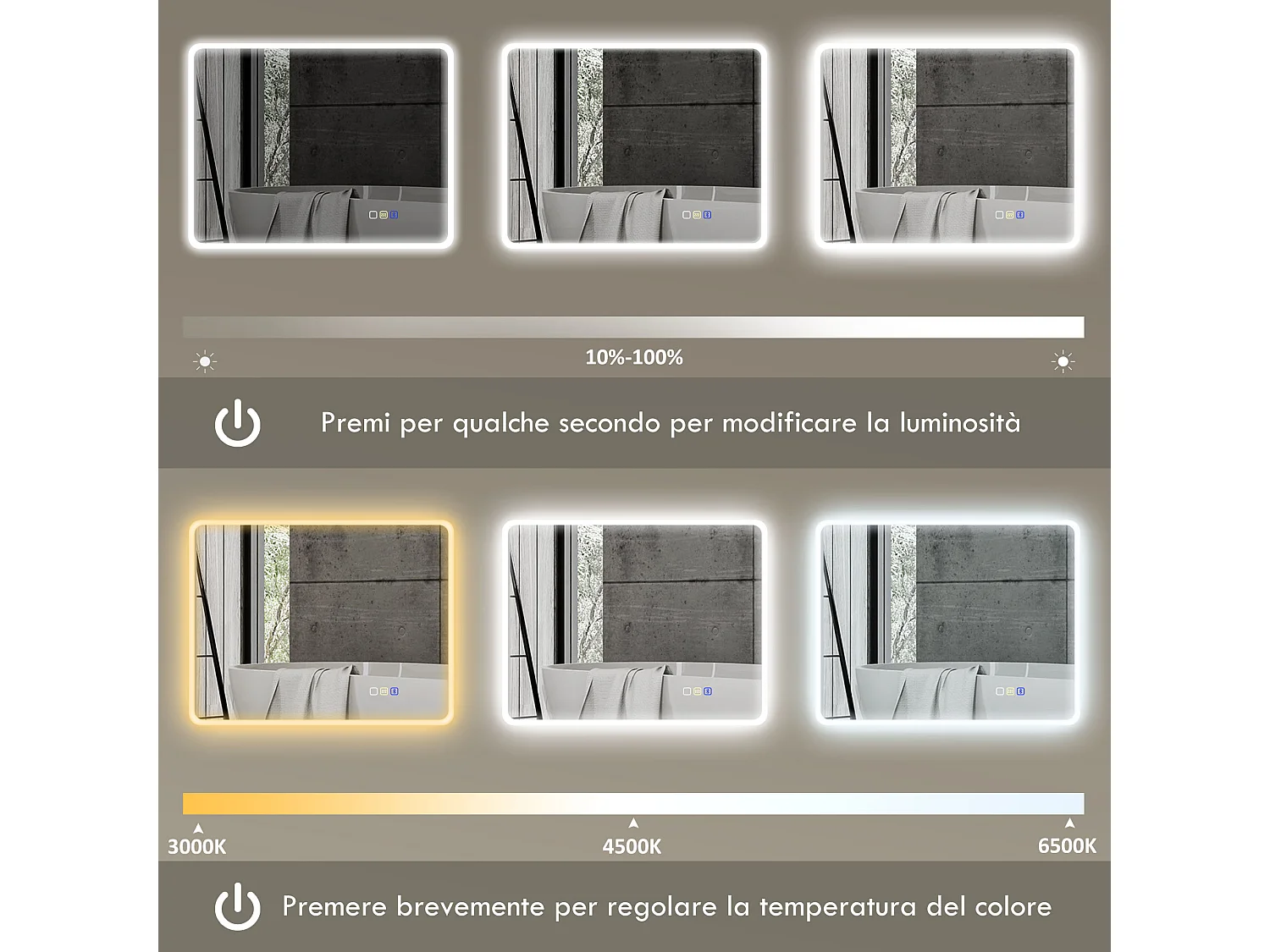 10%-100%

Premi per qualche secondo per modificare la luminosità

3000K

4500K

6500K

Premere brevemente per regolare la temperatura del colore