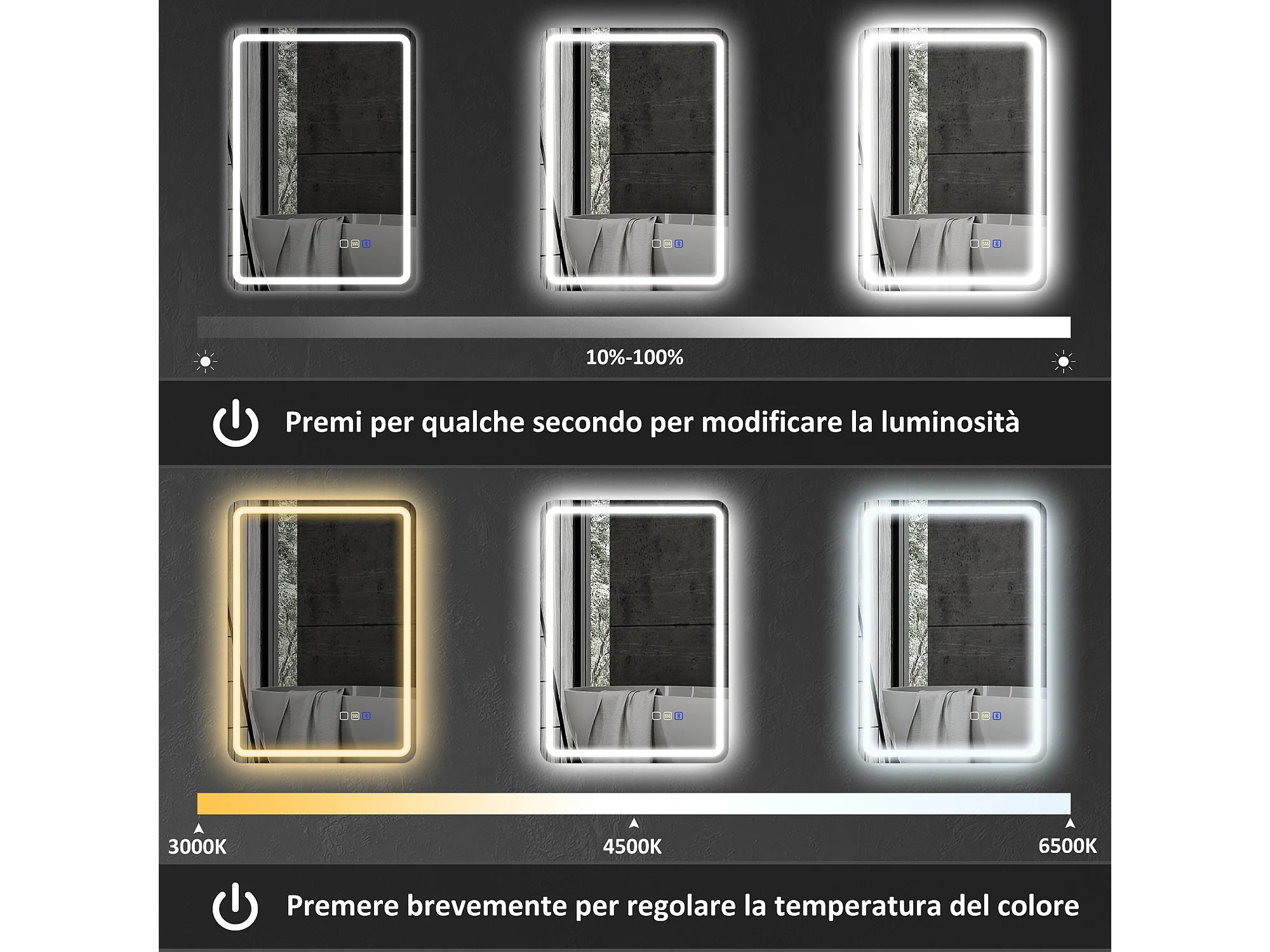 10%-100%

Premi per qualche secondo per modificare la luminosità

3000K 4500K 6500K

Premere brevemente per regolare la temperatura del colore