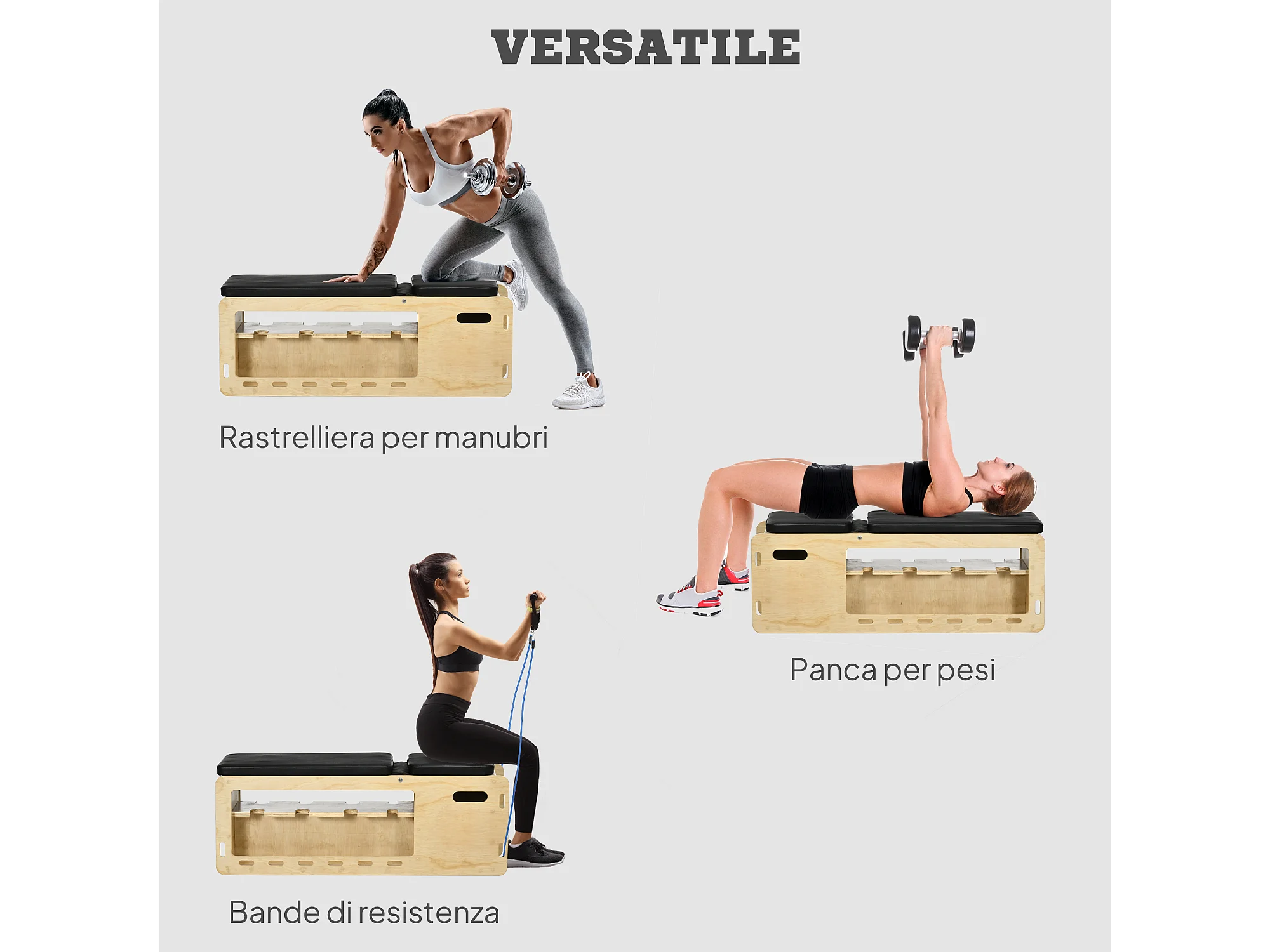 VERSATILE

Rastrelliera per manubri

Panca per pesi

Bande di resistenza