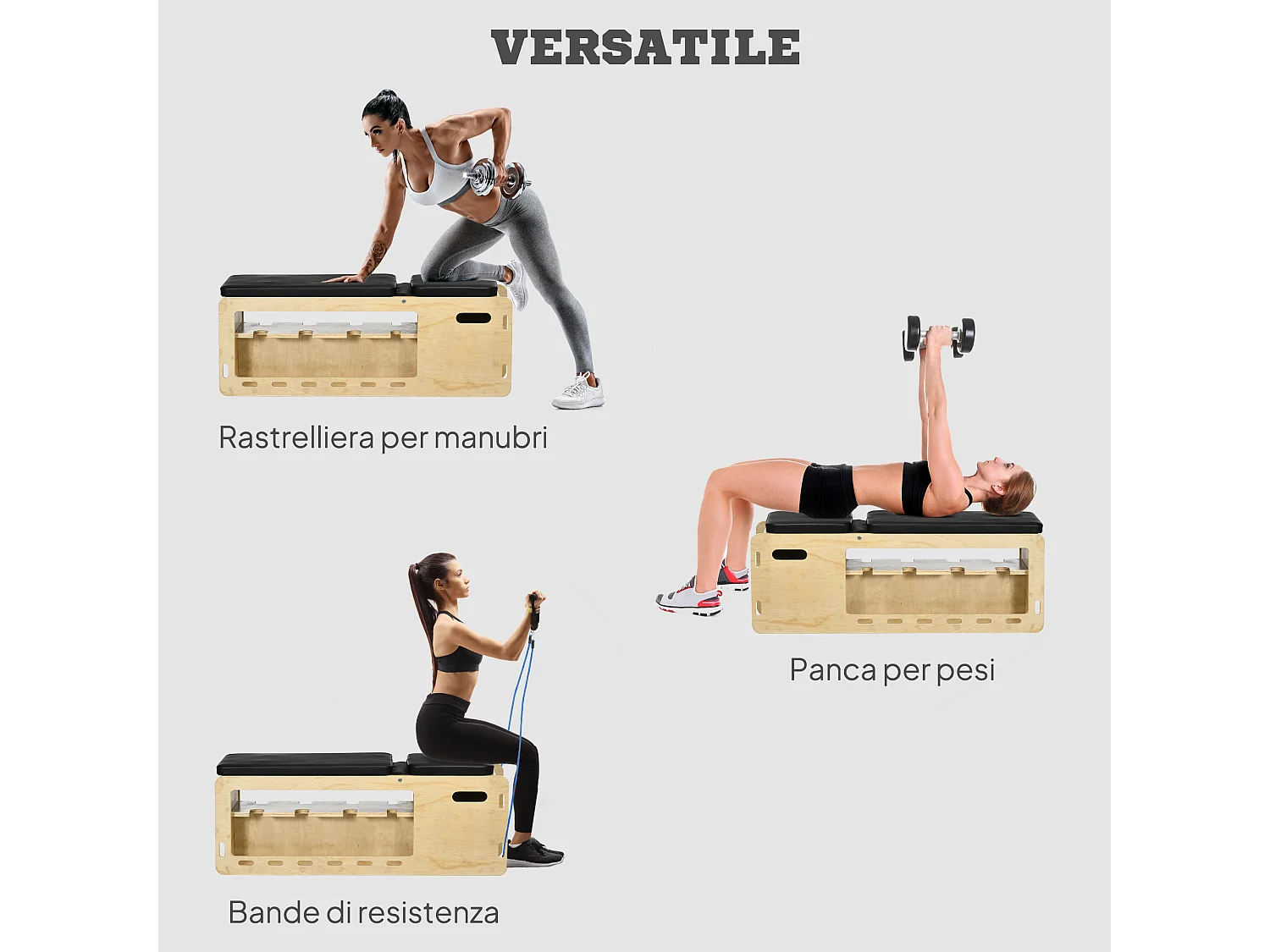 VERSATILE

Rastrelliera per manubri

Panca per pesi

Bande di resistenza