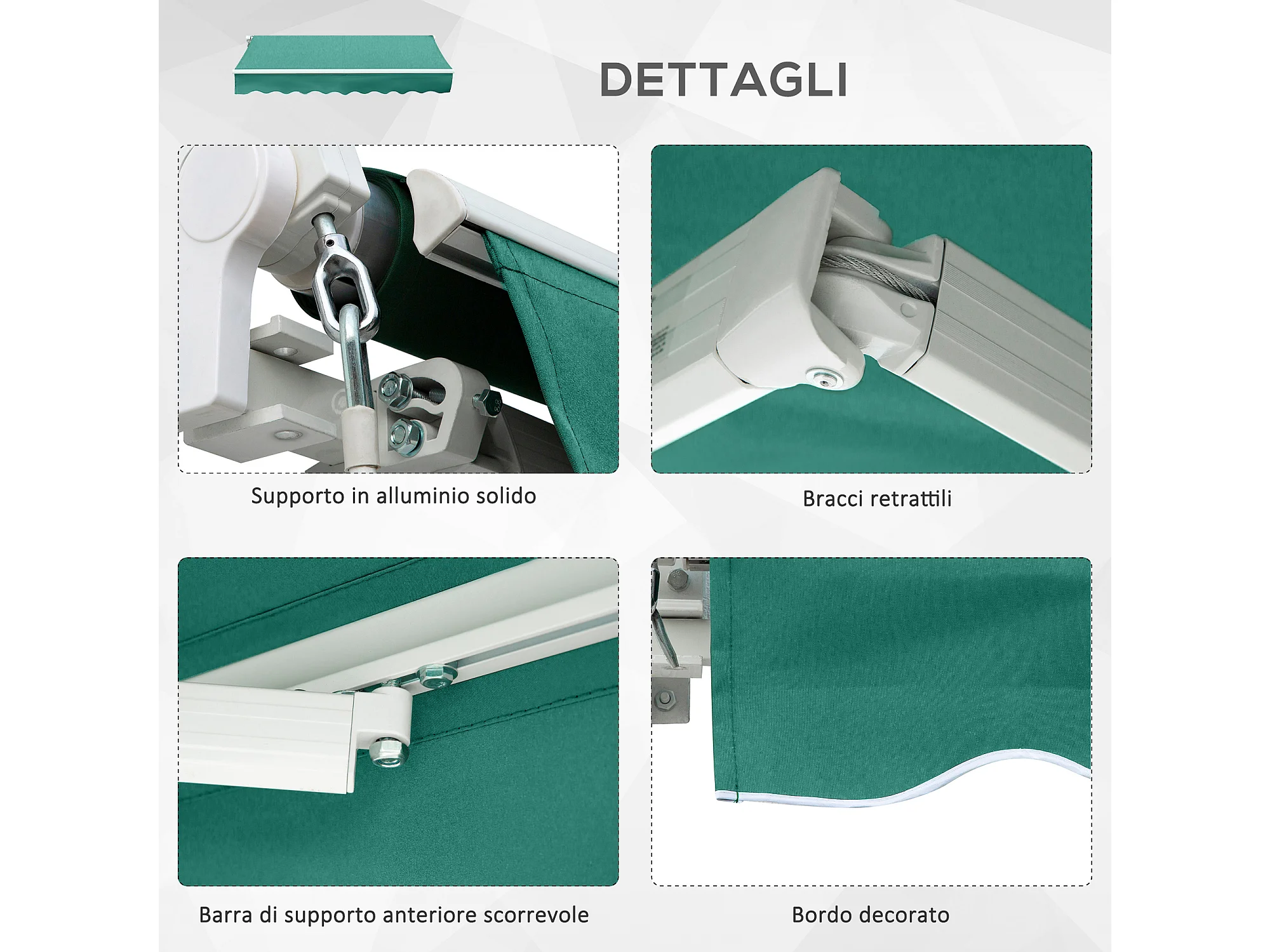 DETTAGLI

Supporto in alluminio solido

Bracci retrattili

Barra di supporto anteriore scorrevole

Bordo decorato