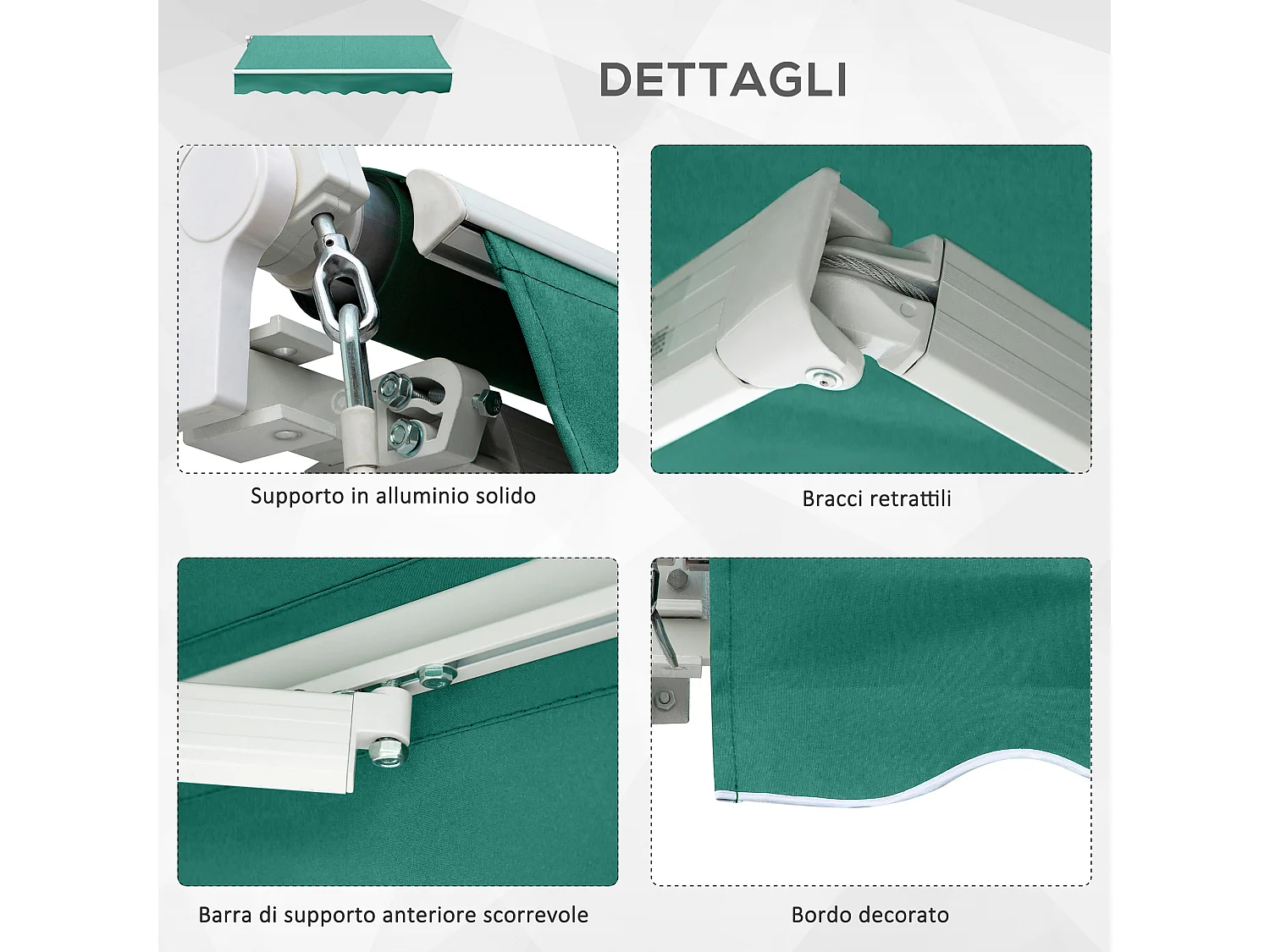 DETTAGLI

Supporto in alluminio solido

Bracci retrattili

Barra di supporto anteriore scorrevole

Bordo decorato