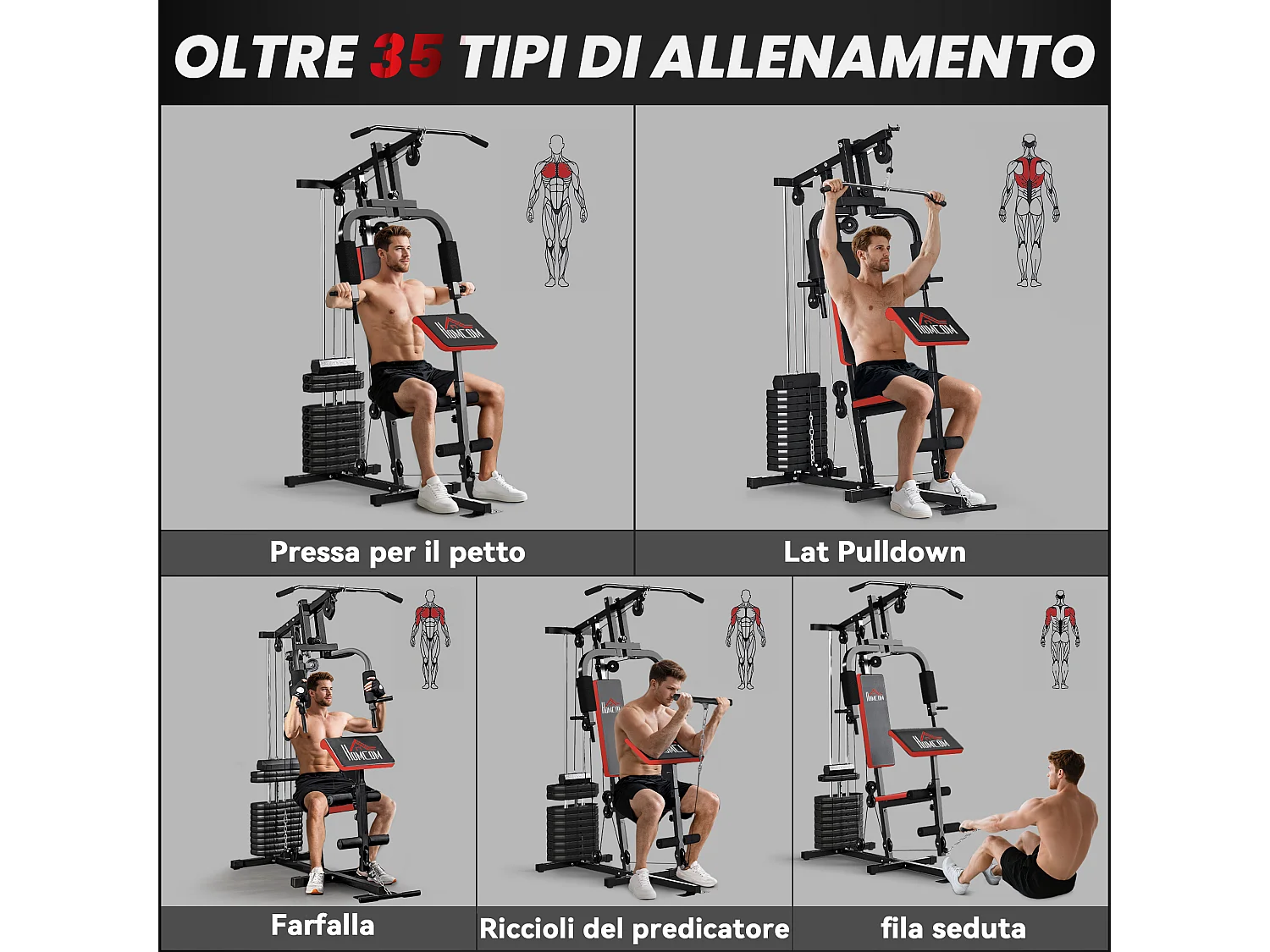 OLTRE 35 TIPI DI ALLENAMENTO

HOMCOM

Pressa per il petto

HOMCOM

Lat Pulldown

HOMCOM

Farfalla

HOMCOM

Riccioli del predicatore

HOMCOM

HOMCOM

fila seduta