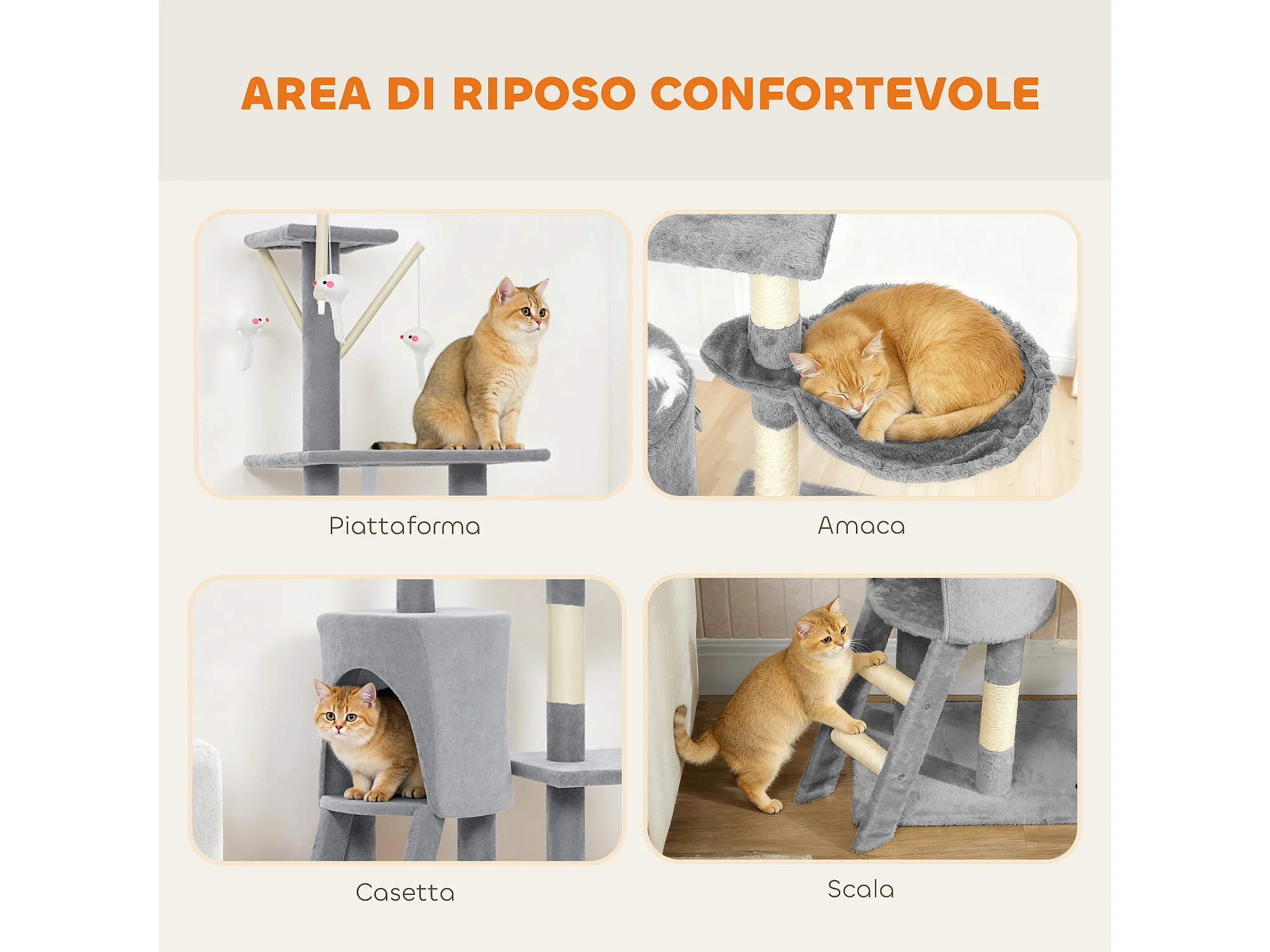 AREA DI RIPOSO CONFORTEVOLE

Piattaforma

Amaca

Casetta

Scala