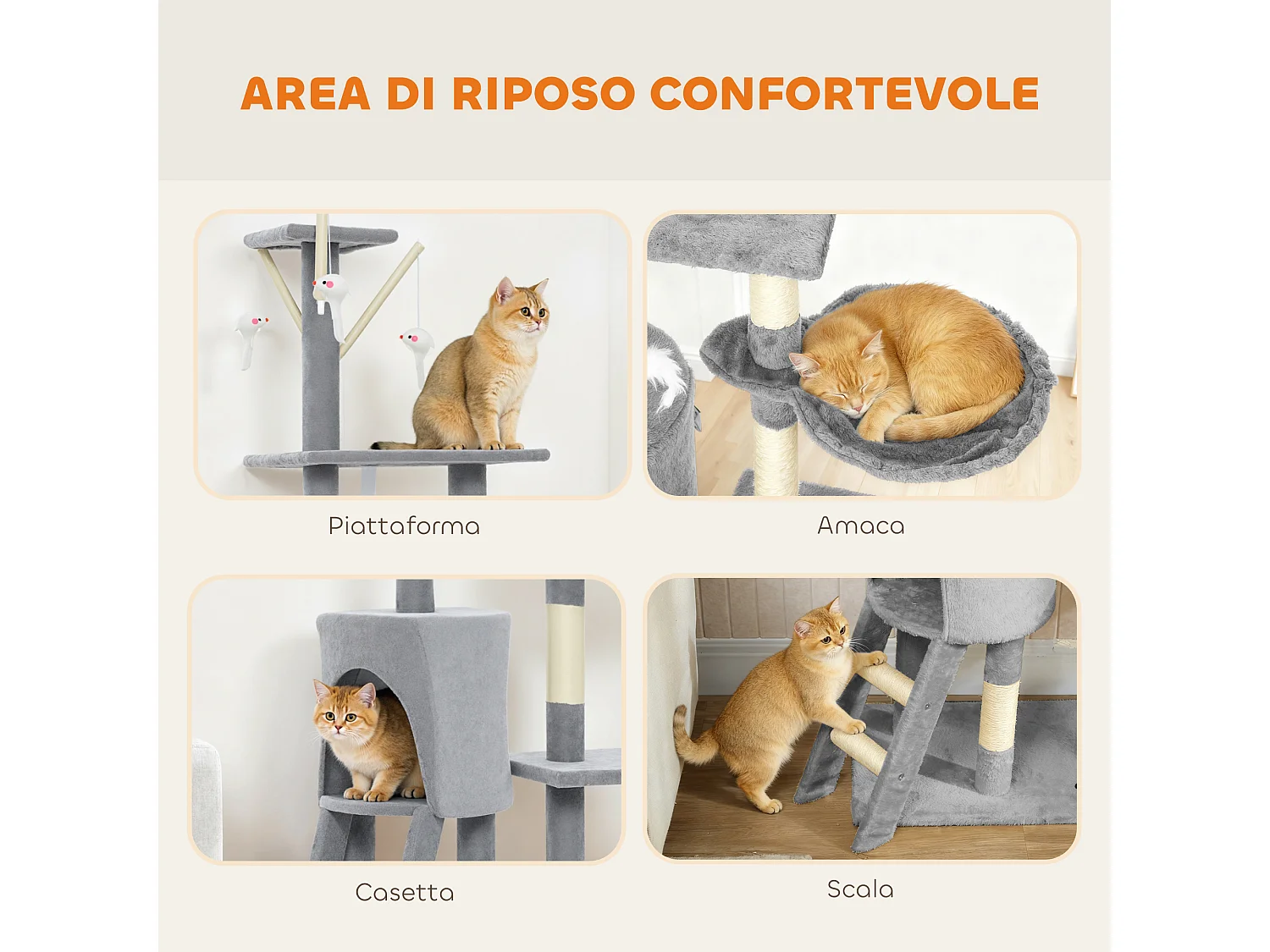 AREA DI RIPOSO CONFORTEVOLE

Piattaforma

Amaca

Casetta

Scala