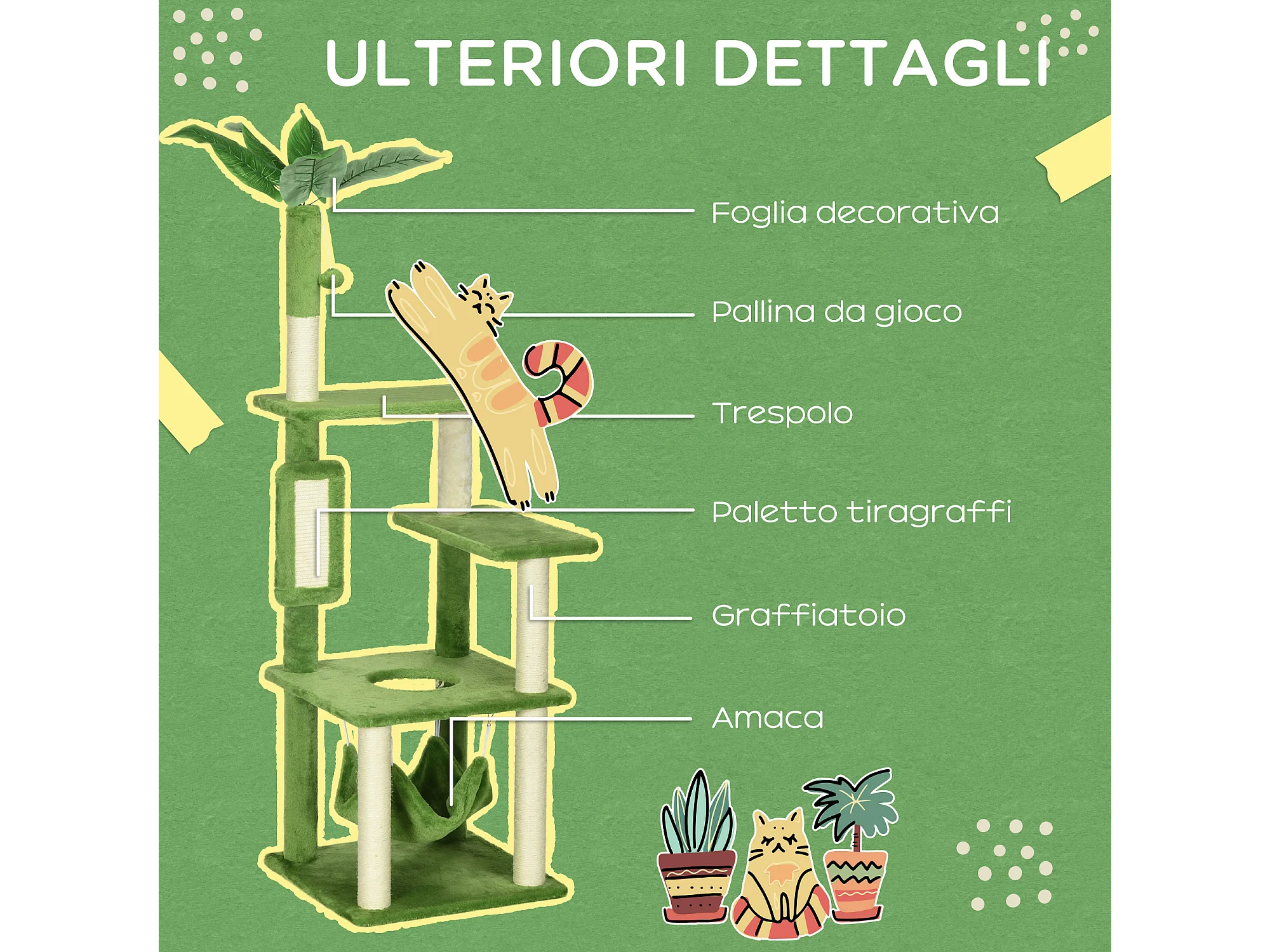 ULTERIORI DETTAGLI

Foglia decorativa

Pallina da gioco

Trespolo

Paletto tiragraffi

Graffiatoio

Amaca