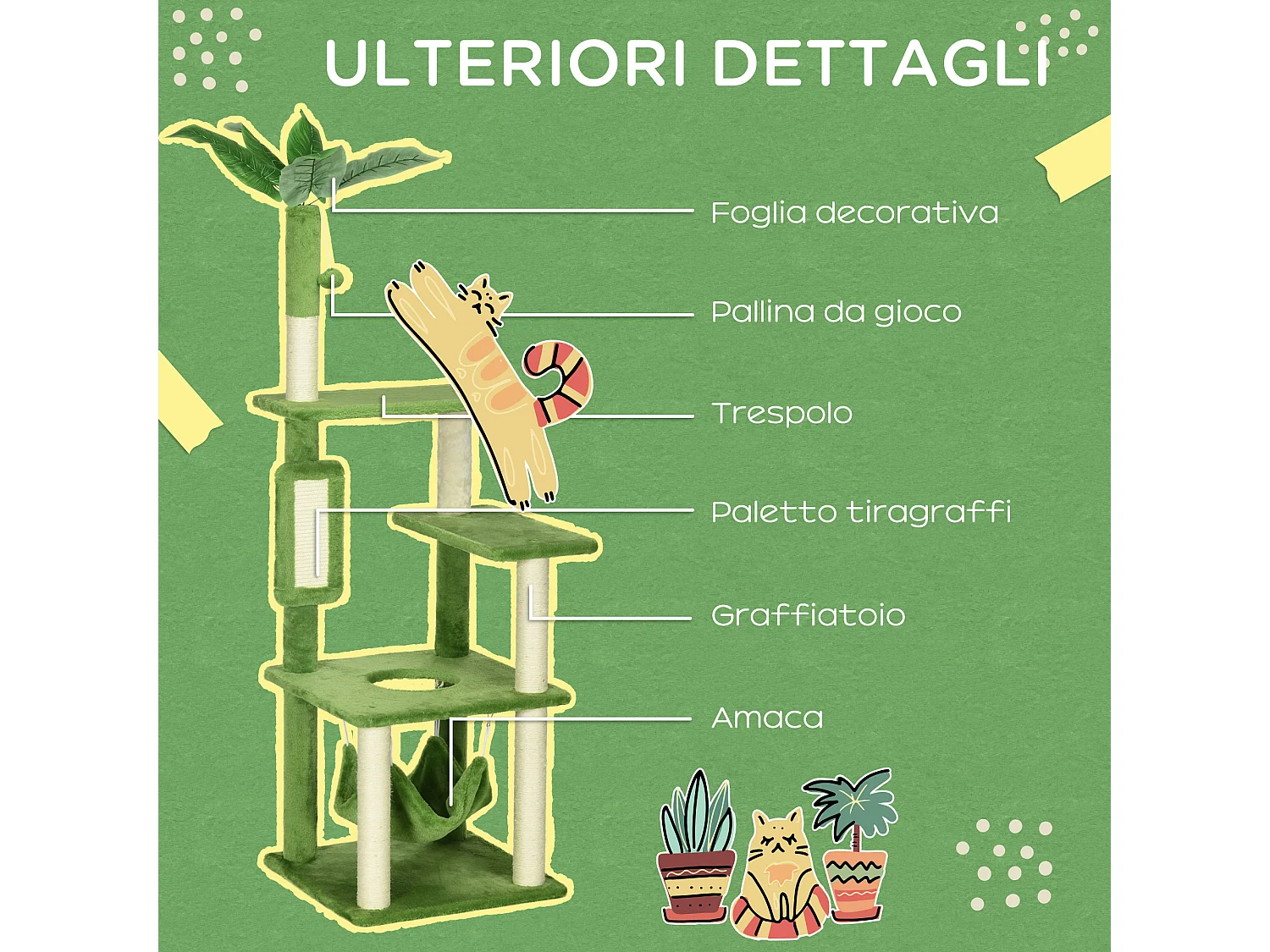 ULTERIORI DETTAGLI

Foglia decorativa

Pallina da gioco

Trespolo

Paletto tiragraffi

Graffiatoio

Amaca