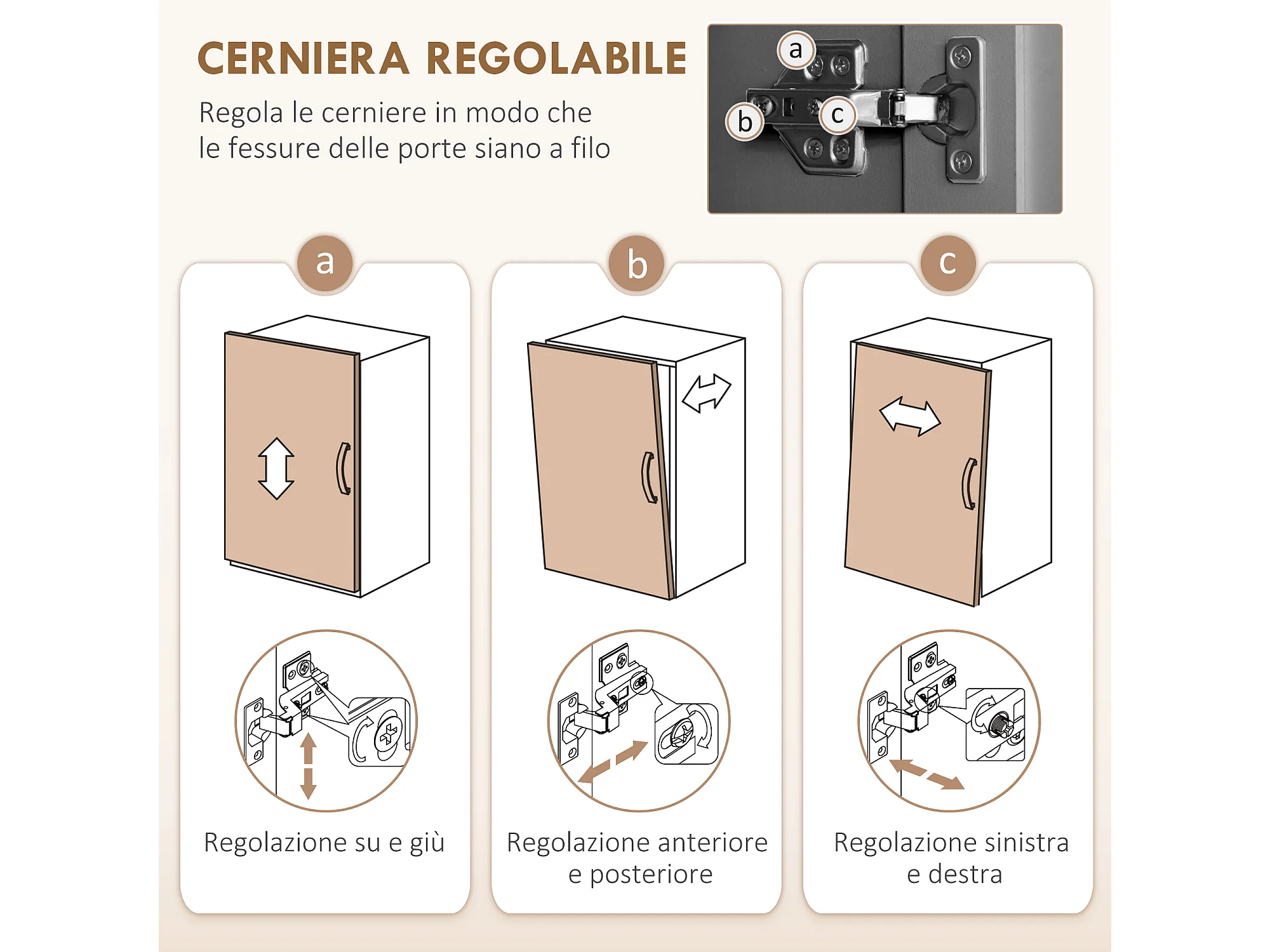 CERNIERA REGOLABILE

Regola le cerniere in modo che le fessure delle porte siano a filo

a

b

c

a

Regolazione su e giù

b

Regolazione anteriore e posteriore

c

Regolazione sinistra e destra