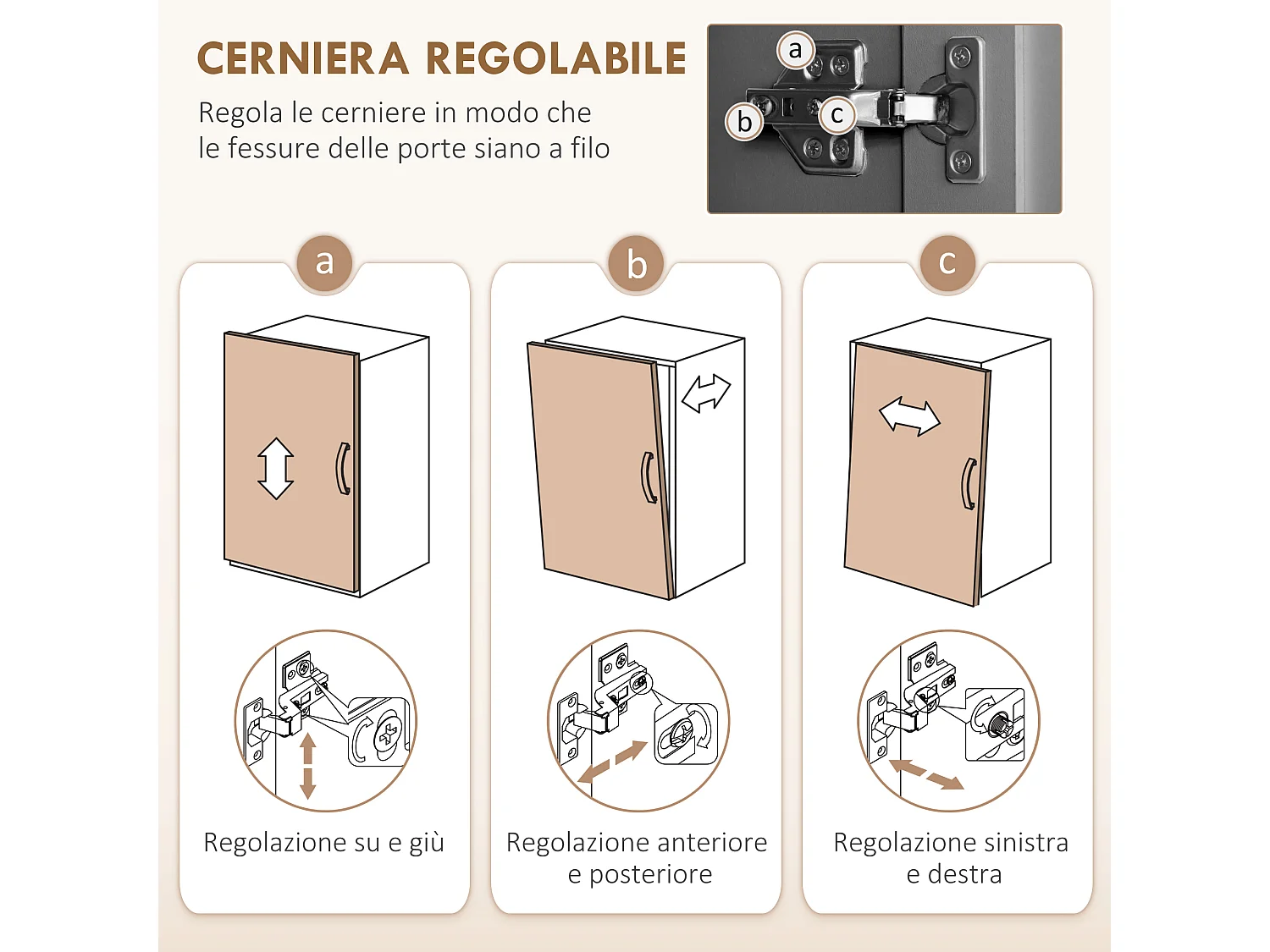 CERNIERA REGOLABILE

Regola le cerniere in modo che le fessure delle porte siano a filo

a

b

c

a

Regolazione su e giù

b

Regolazione anteriore e posteriore

c

Regolazione sinistra e destra