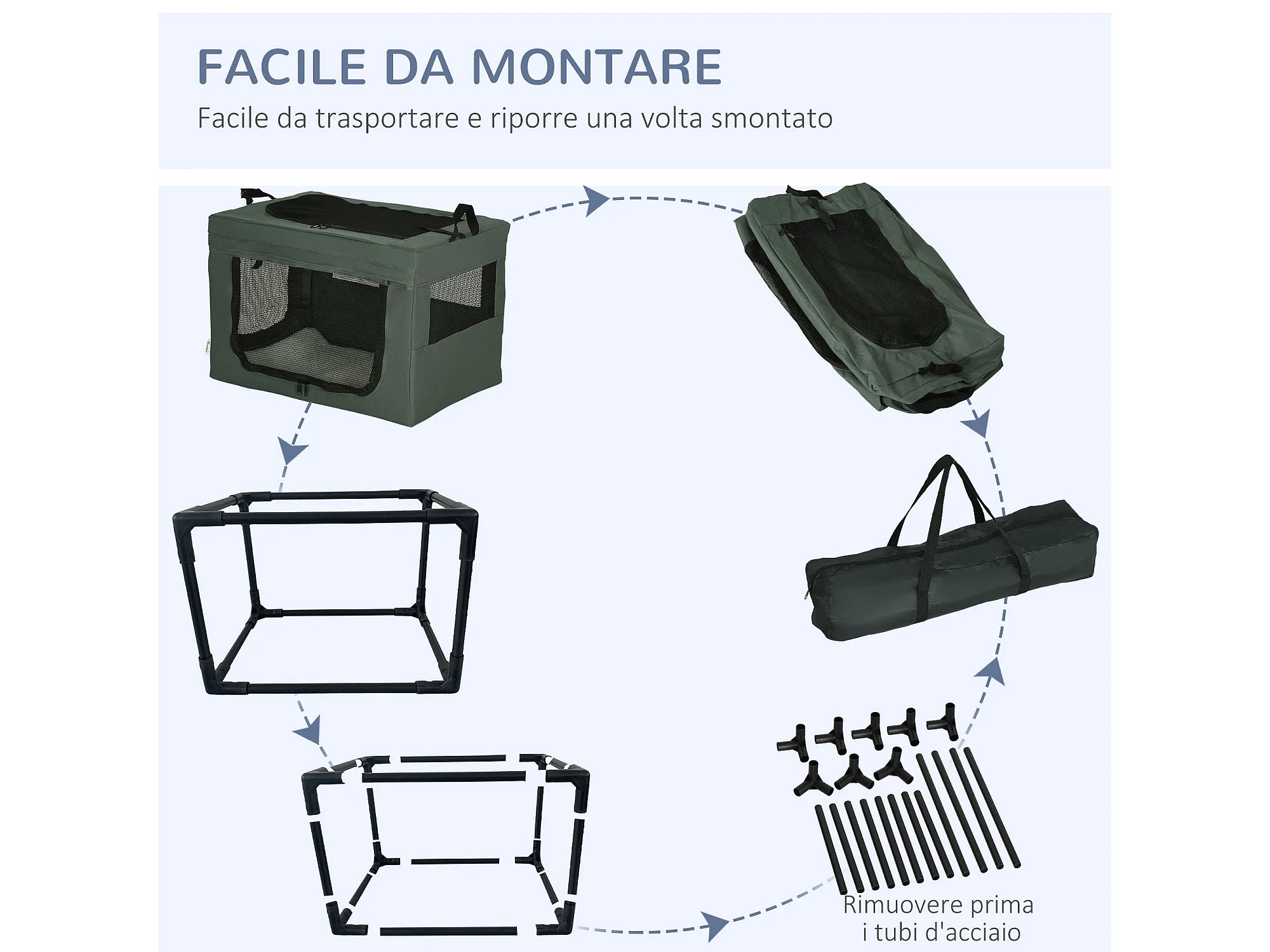 FACILE DA MONTARE
Facile da trasportare e riporre una volta smontato

Rimuovere prima i tubi d'acciaio