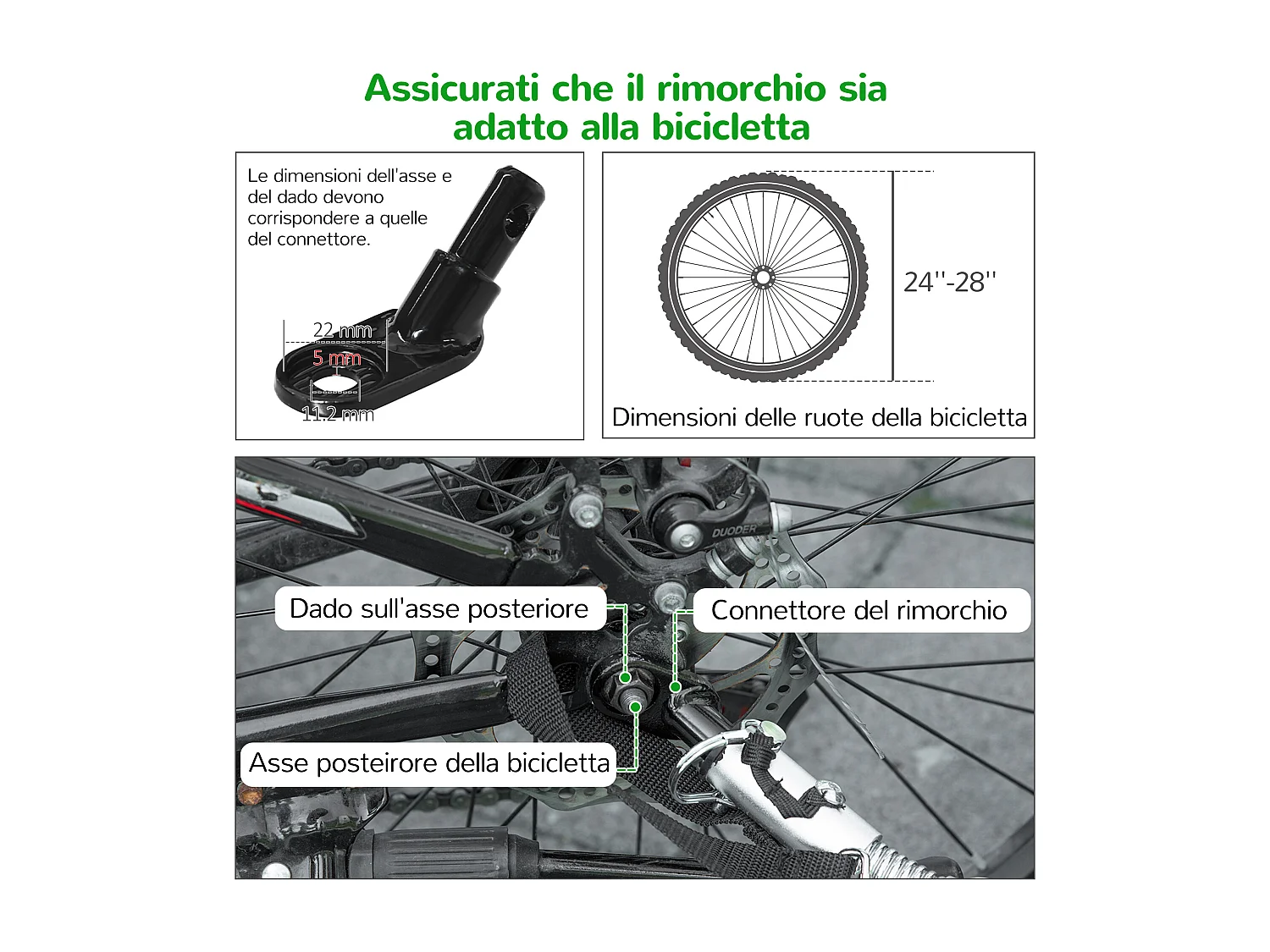 Assicurati che il rimorchio sia adatto alla bicicletta

Le dimensioni dell'asse e del dado devono corrispondere a quelle del connettore.

22 mm
5 mm
11.2 mm

24''-28''

Dimensioni delle ruote della bicicletta

DUODER

Dado sull'asse posteriore

Connettore del rimorchio

Asse posteirore della bicicletta