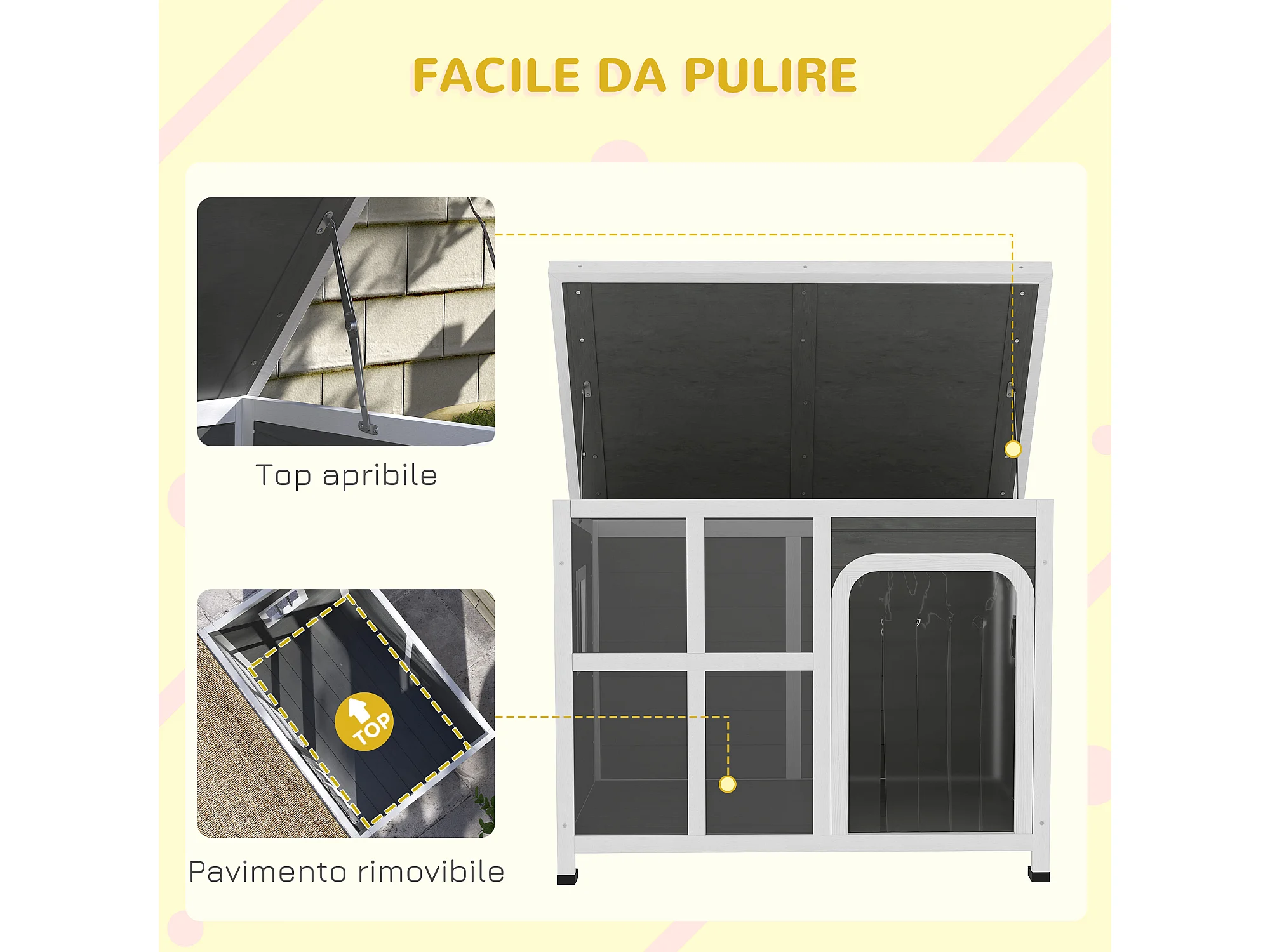 FACILE DA PULIRE

Top apribile

TOP

Pavimento rimovibile