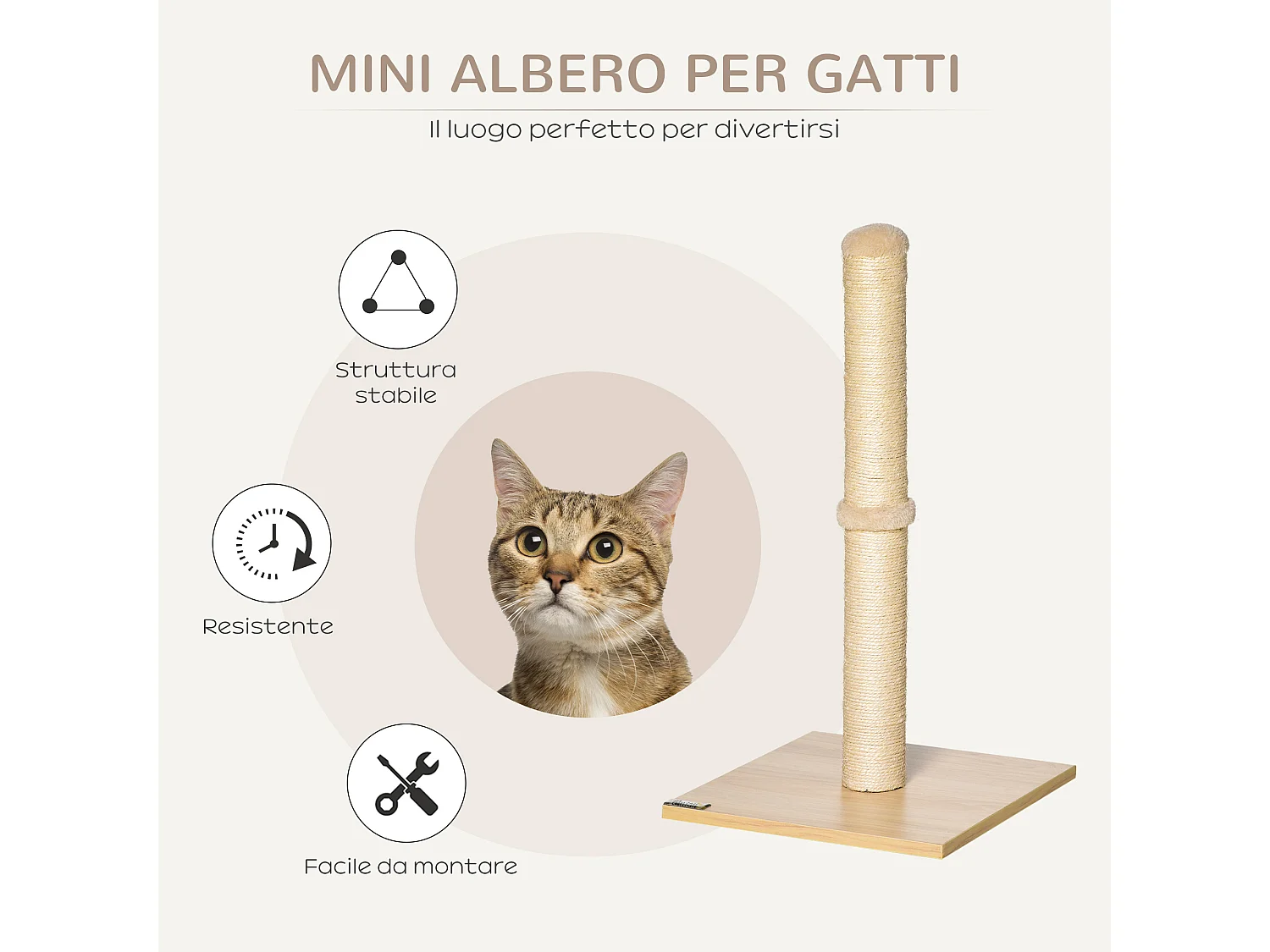 MINI ALBERO PER GATTI

Il luogo perfetto per divertirsi

Struttura stabile

Resistente

Facile da montare