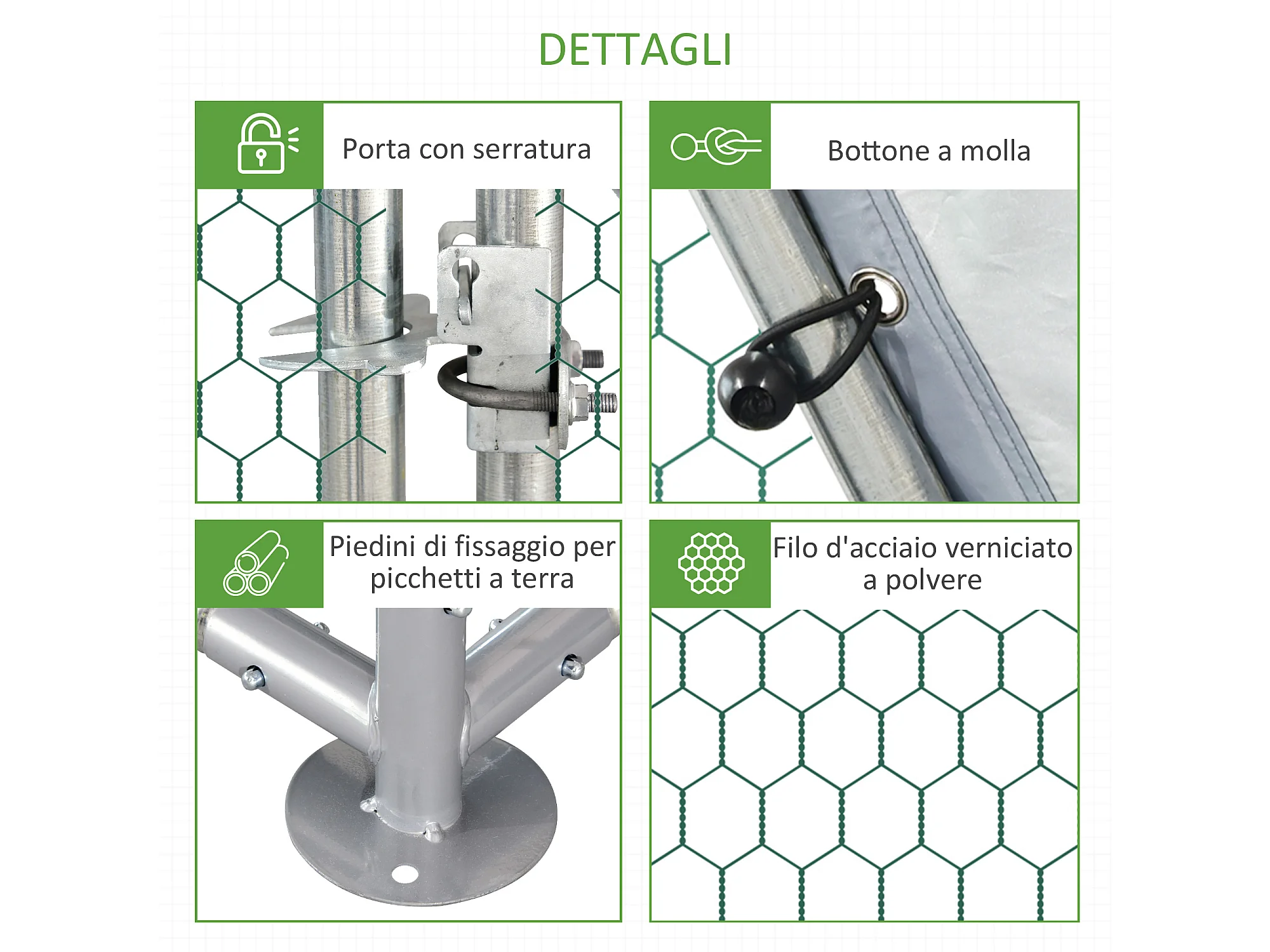 DETTAGLI

Porta con serratura

Bottone a molla

Piedini di fissaggio per picchetti a terra

Filo d'acciaio verniciato a polvere