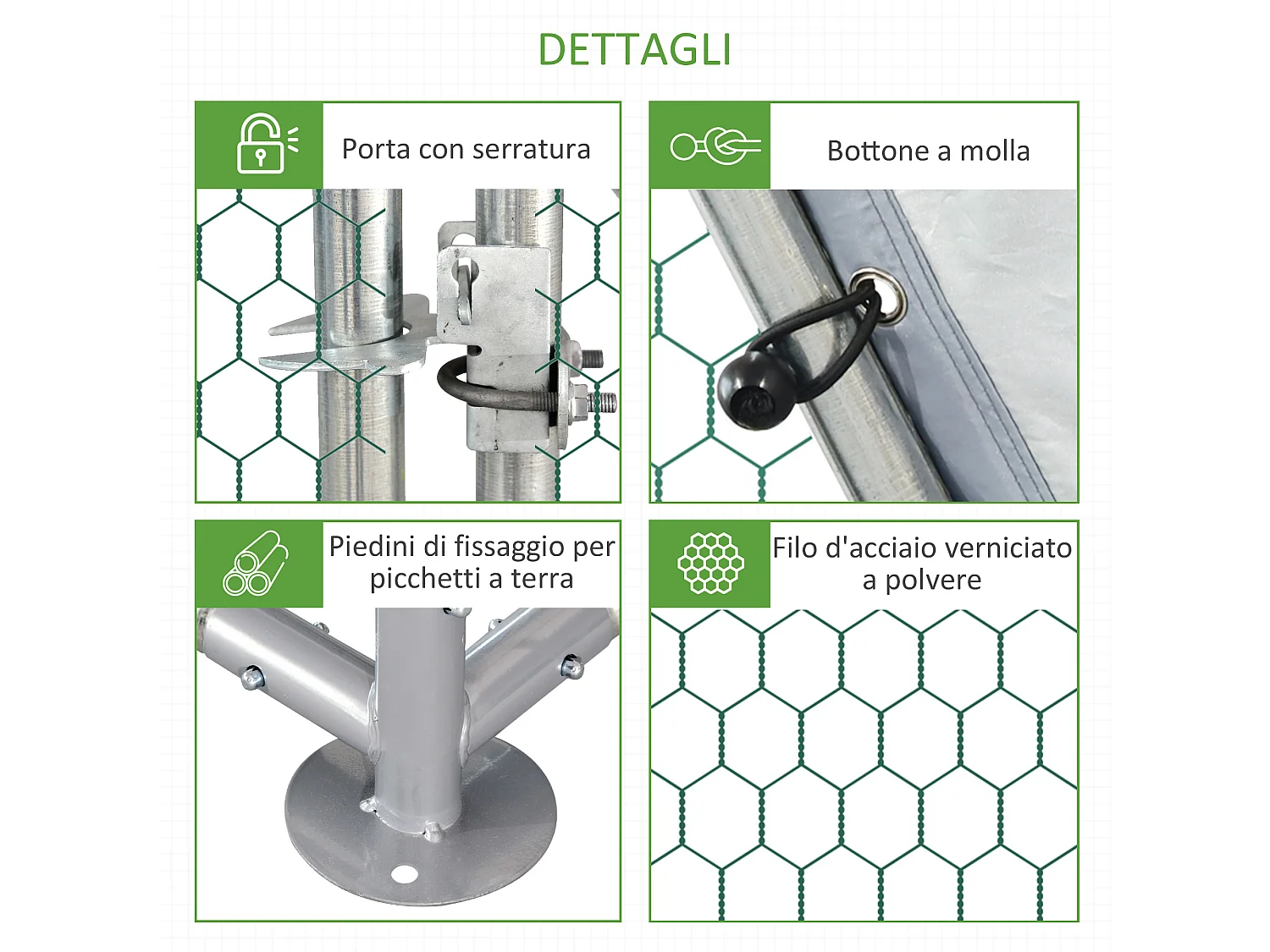 DETTAGLI

Porta con serratura

Bottone a molla

Piedini di fissaggio per picchetti a terra

Filo d'acciaio verniciato a polvere