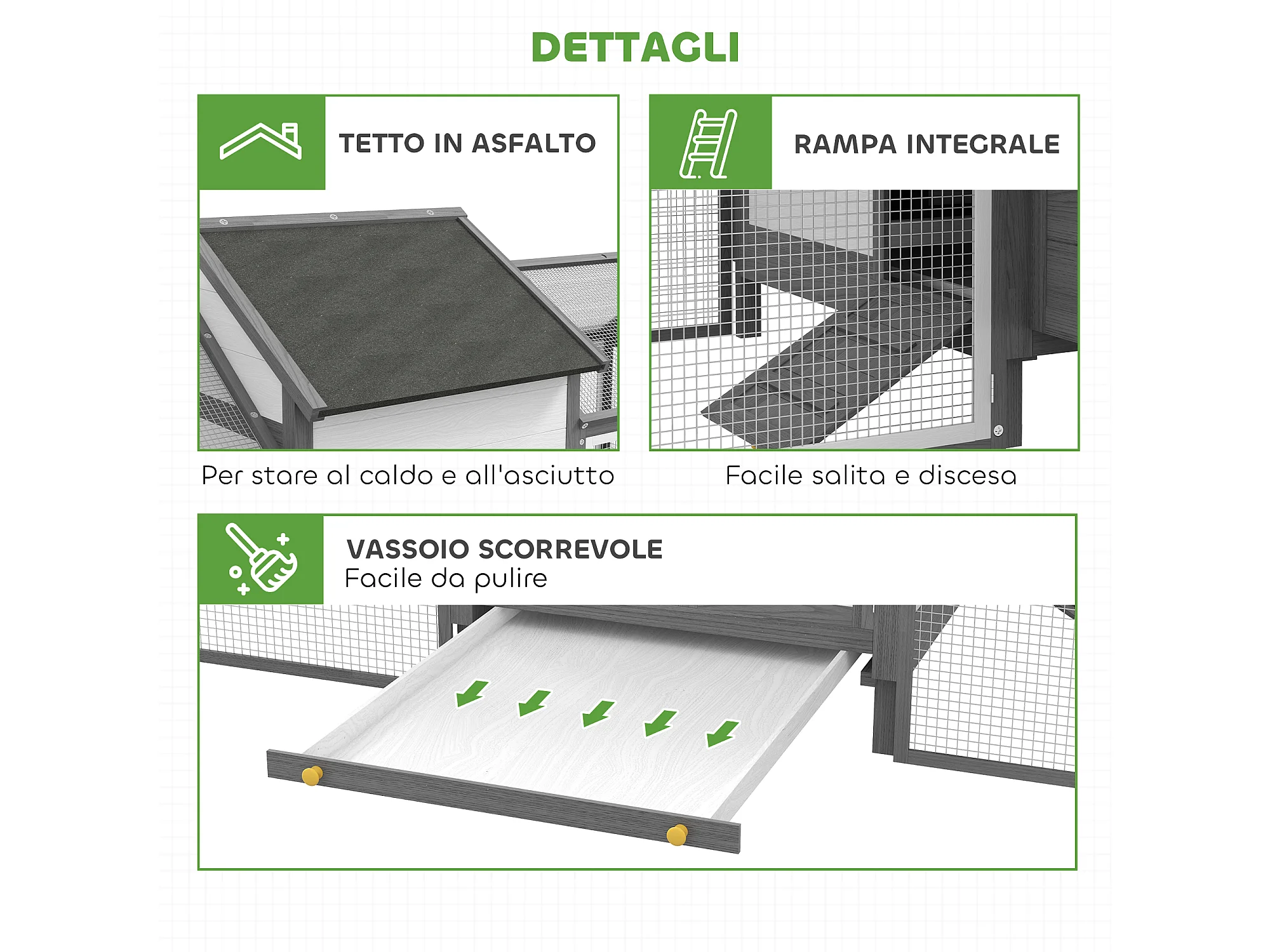 DETTAGLI

TETTO IN ASFALTO

Per stare al caldo e all'asciutto

RAMPA INTEGRALE

Facile salita e discesa

VASSOIO SCORREVOLE
Facile da pulire