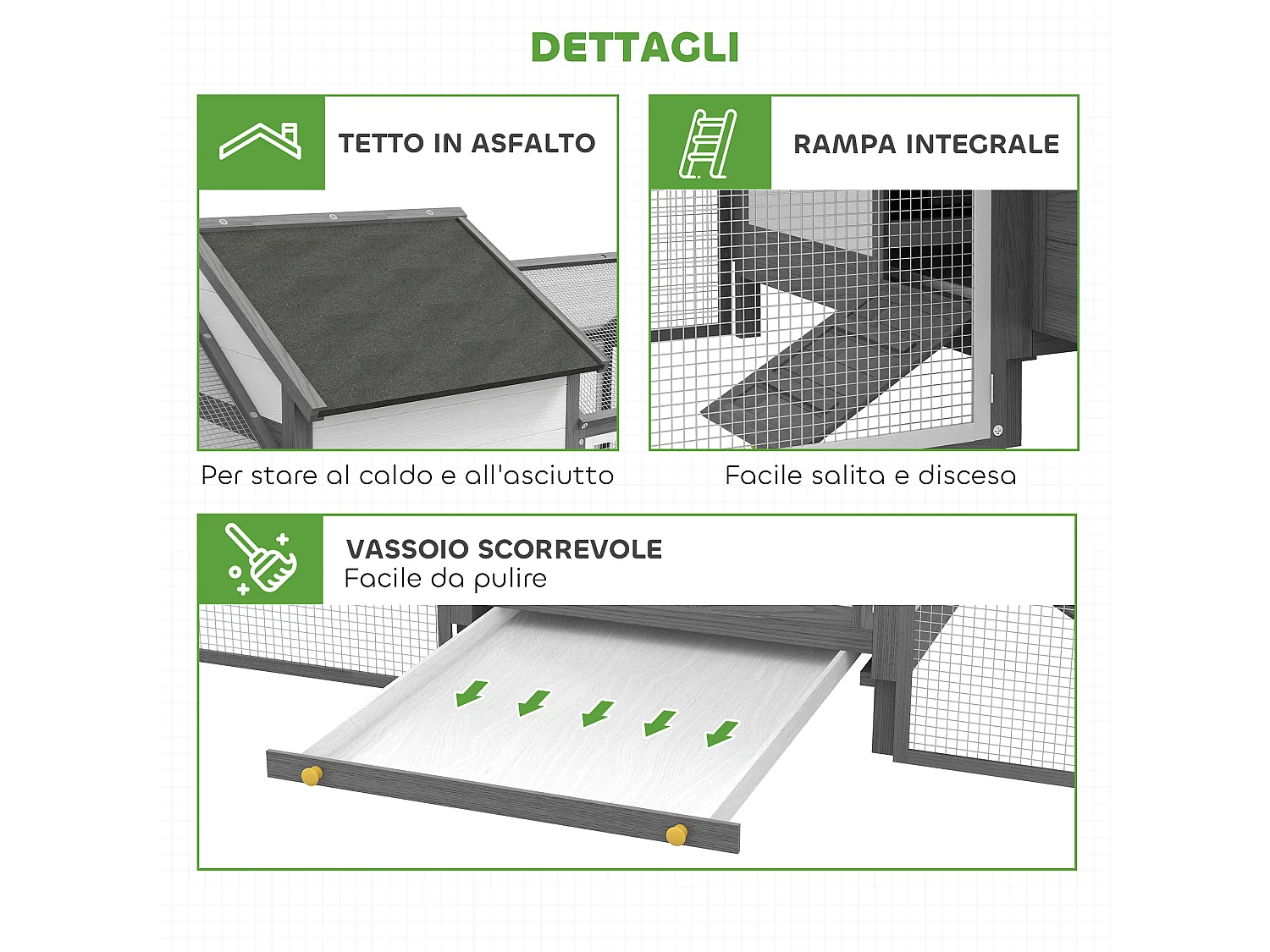 DETTAGLI

TETTO IN ASFALTO

Per stare al caldo e all'asciutto

RAMPA INTEGRALE

Facile salita e discesa

VASSOIO SCORREVOLE
Facile da pulire