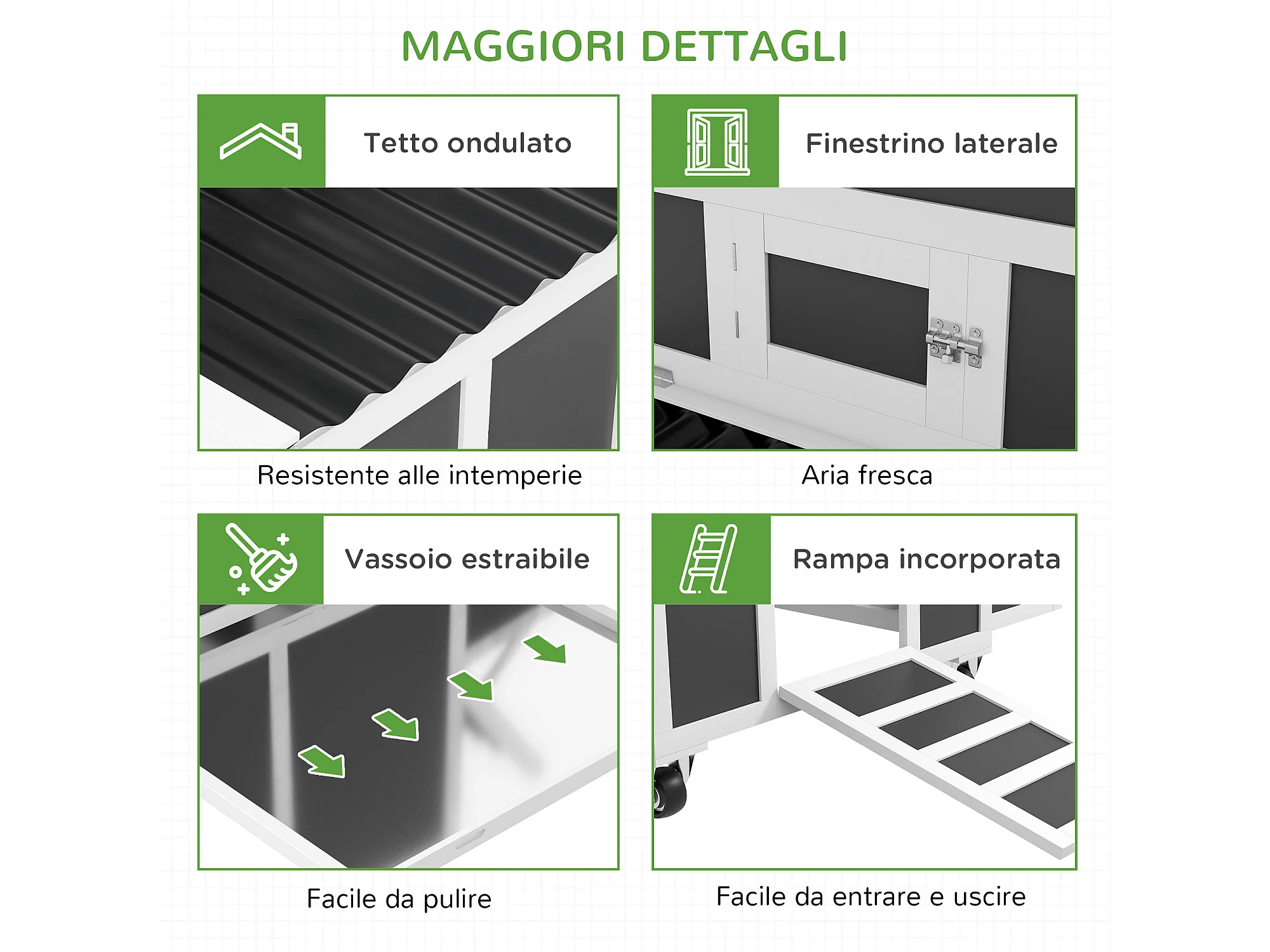 MAGGIORI DETTAGLI

Tetto ondulato

Resistente alle intemperie

Finestrino laterale

Aria fresca

Vassoio estraibile

Facile da pulire

Rampa incorporata

Facile da entrare e uscire