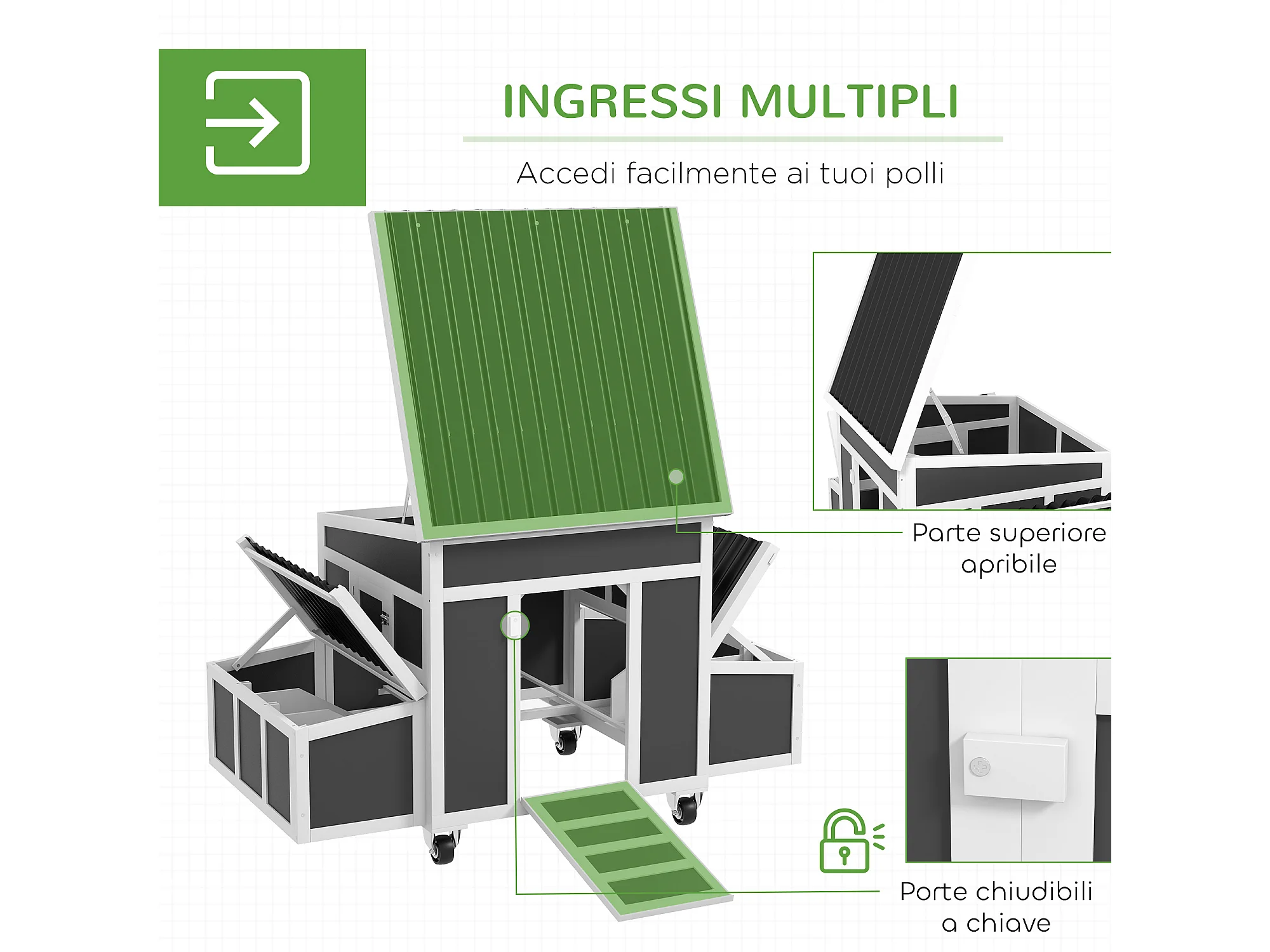 INGRESSI MULTIPLI

Accedi facilmente ai tuoi polli

Parte superiore apribile

Porte chiudibili a chiave