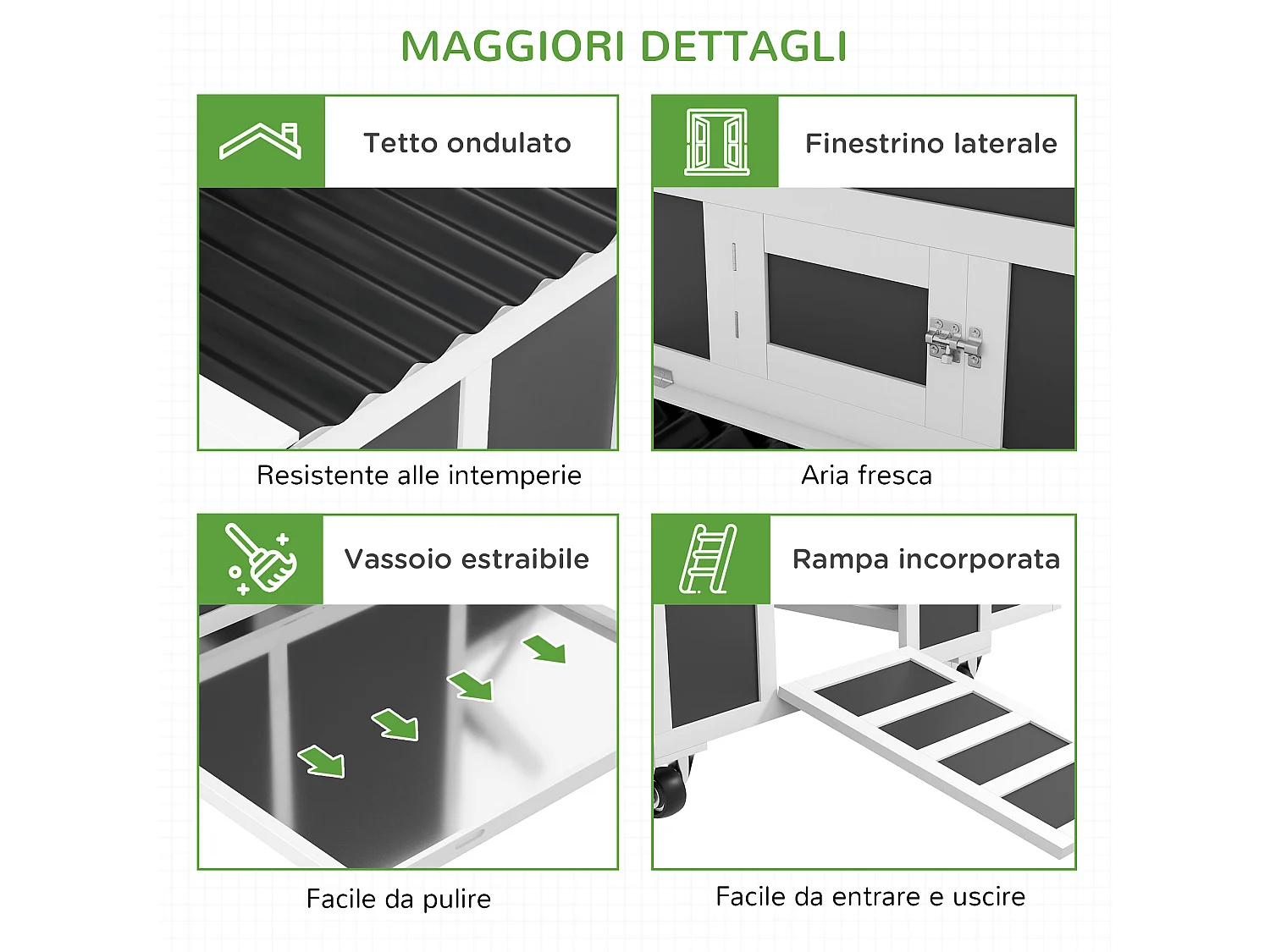 MAGGIORI DETTAGLI

Tetto ondulato

Resistente alle intemperie

Finestrino laterale

Aria fresca

Vassoio estraibile

Facile da pulire

Rampa incorporata

Facile da entrare e uscire