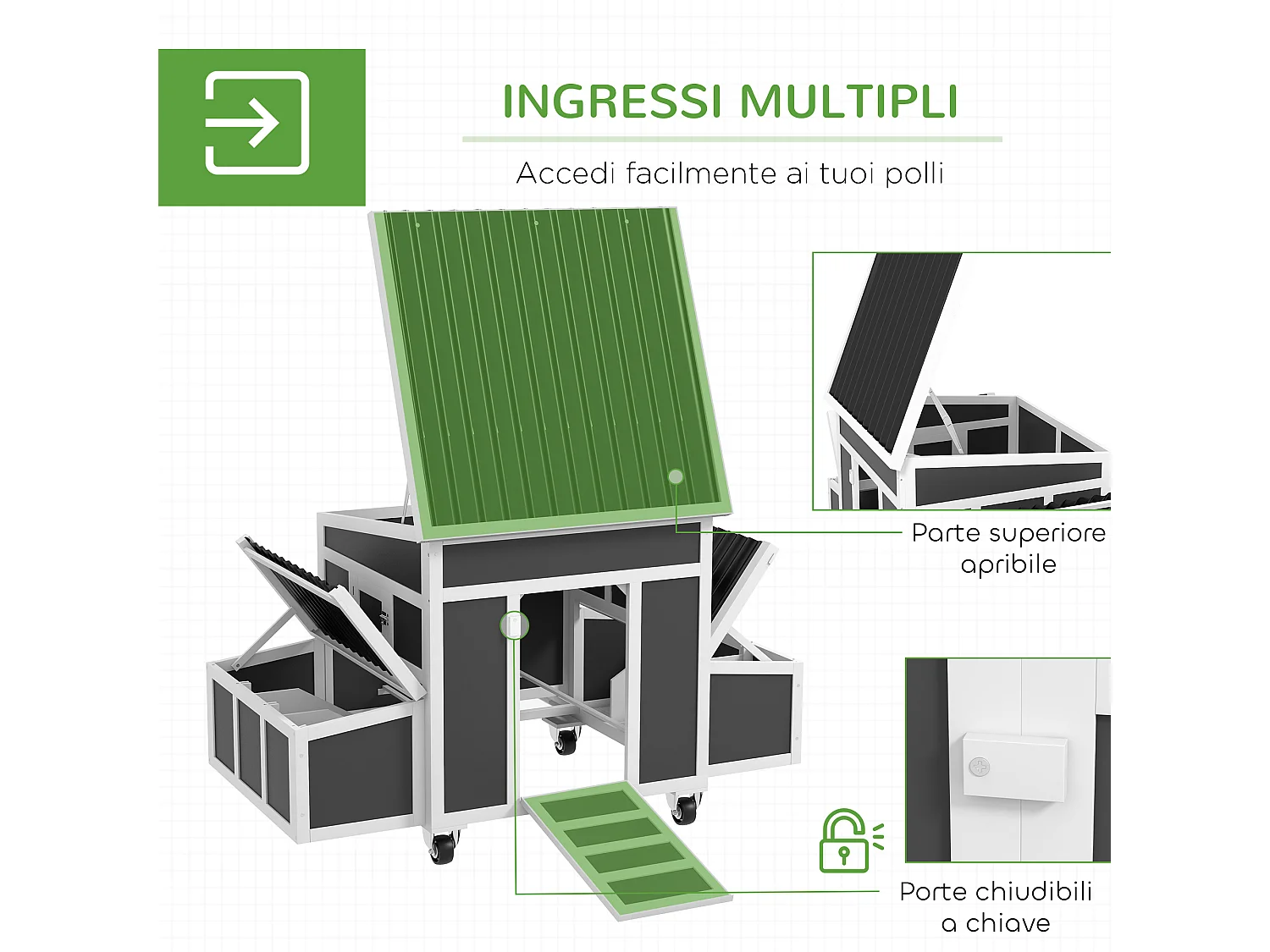 INGRESSI MULTIPLI

Accedi facilmente ai tuoi polli

Parte superiore apribile

Porte chiudibili a chiave