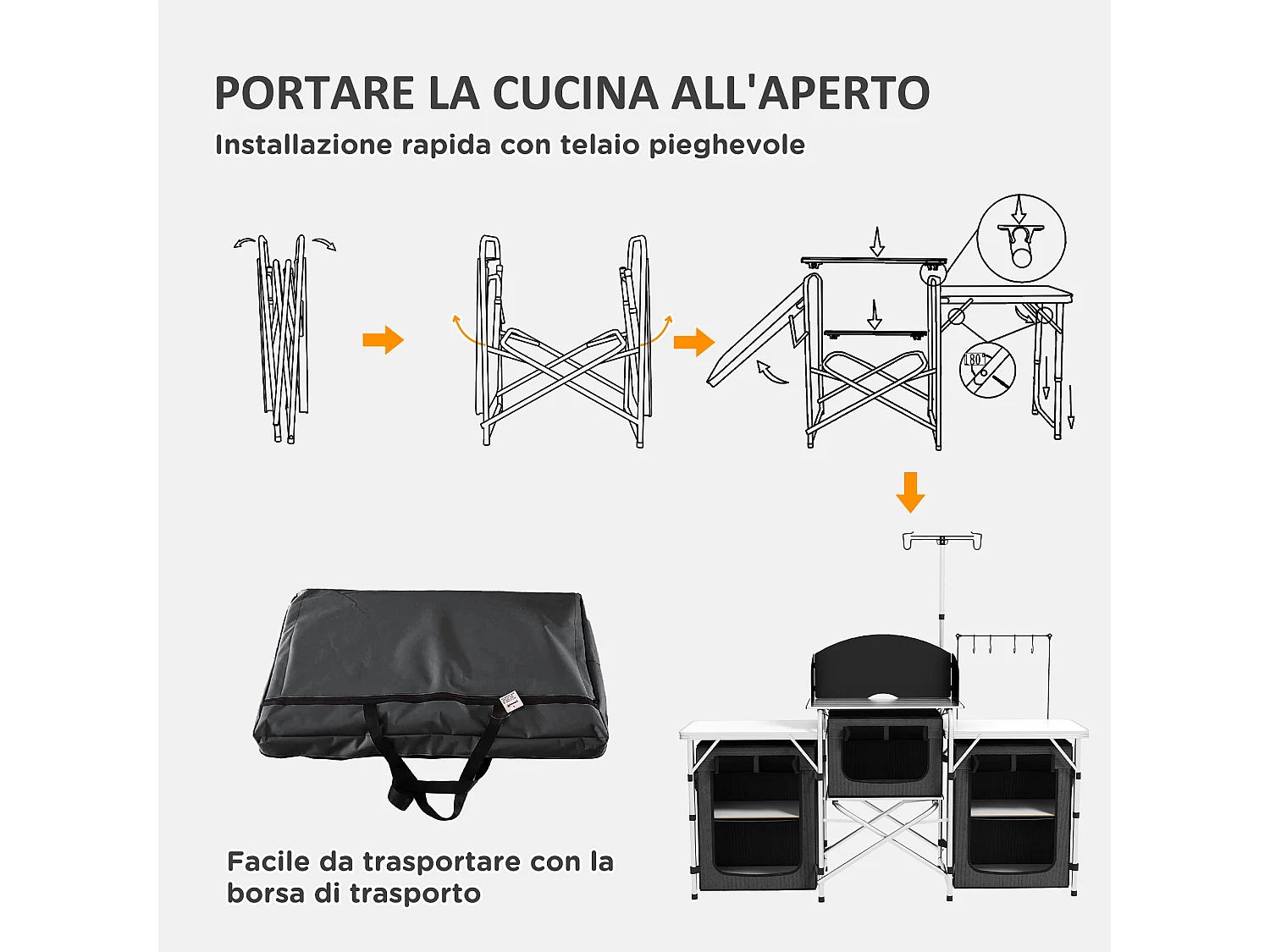 PORTARE LA CUCINA ALL'APERTO

Installazione rapida con telaio pieghevole

180°

Facile da trasportare con la borsa di trasporto