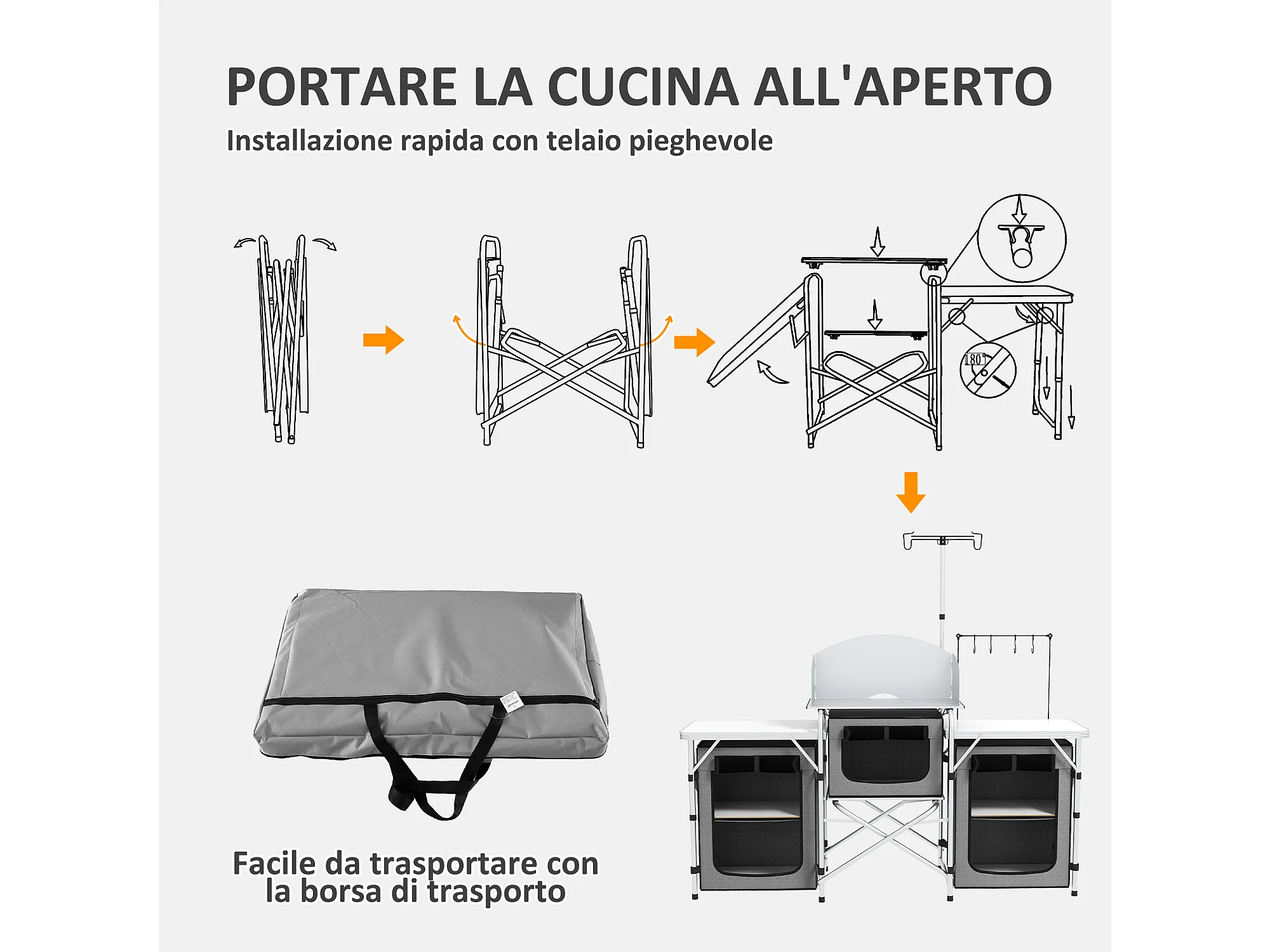 PORTARE LA CUCINA ALL'APERTO

Installazione rapida con telaio pieghevole

180°

Facile da trasportare con la borsa di trasporto