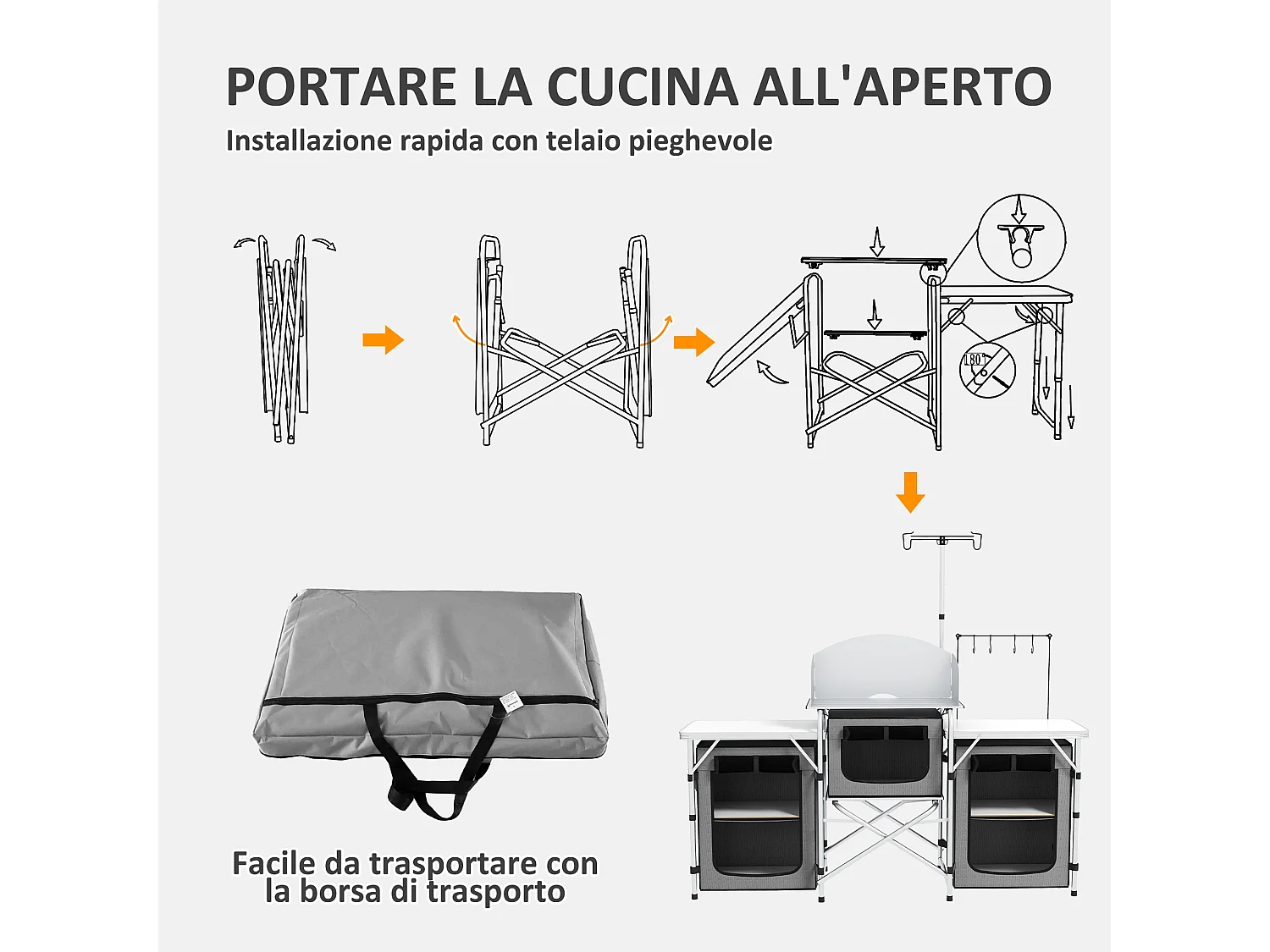 PORTARE LA CUCINA ALL'APERTO
Installazione rapida con telaio pieghevole

180°

Facile da trasportare con la borsa di trasporto