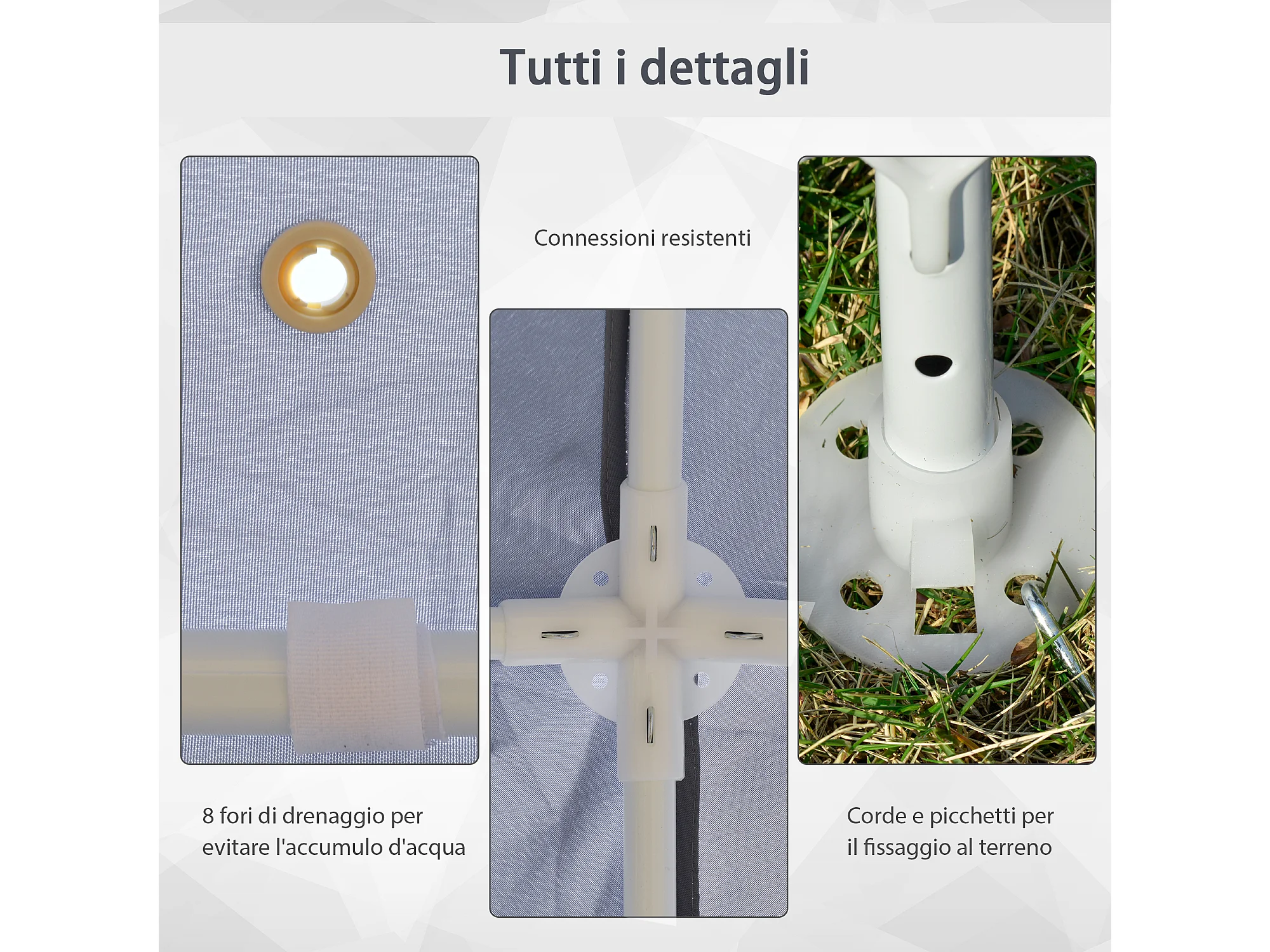 Tutti i dettagli

Connessioni resistenti

8 fori di drenaggio per evitare l'accumulo d'acqua

Corde e picchetti per il fissaggio al terreno