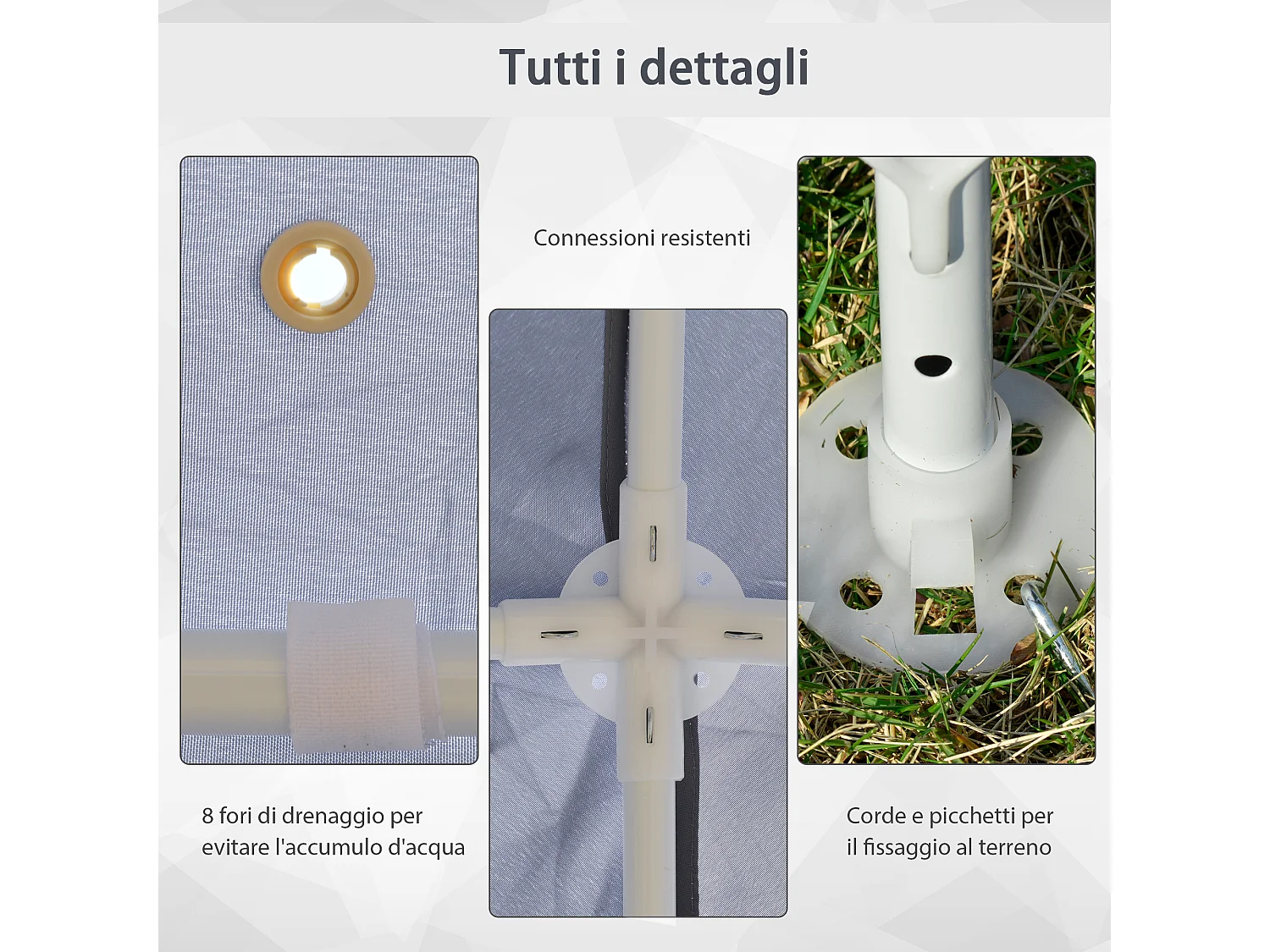 Tutti i dettagli

Connessioni resistenti

8 fori di drenaggio per evitare l'accumulo d'acqua

Corde e picchetti per il fissaggio al terreno