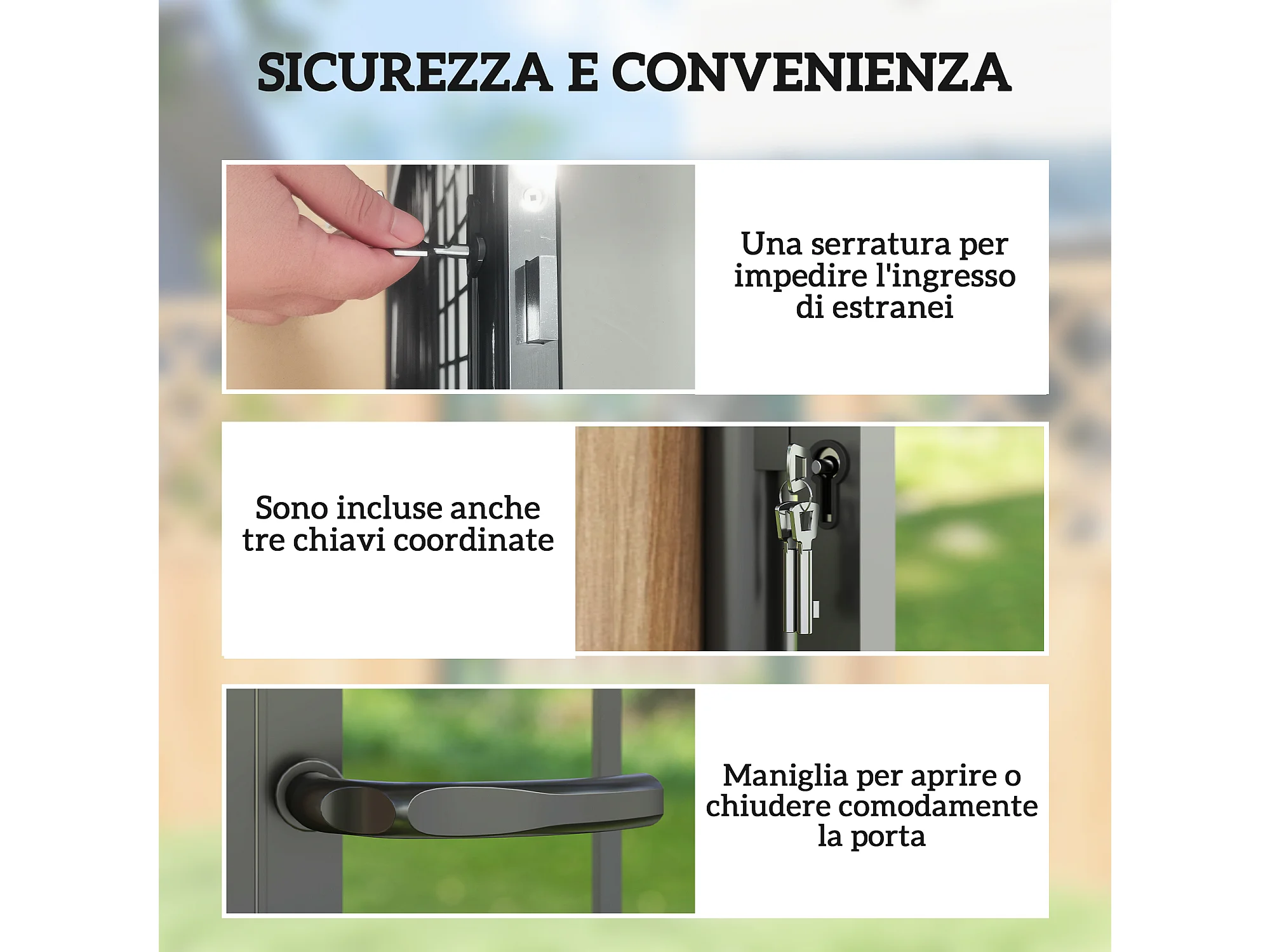 SICUREZZA E CONVENIENZA

Una serratura per impedire l'ingresso di estranei

Sono incluse anche tre chiavi coordinate

Maniglia per aprire o chiudere comodamente la porta