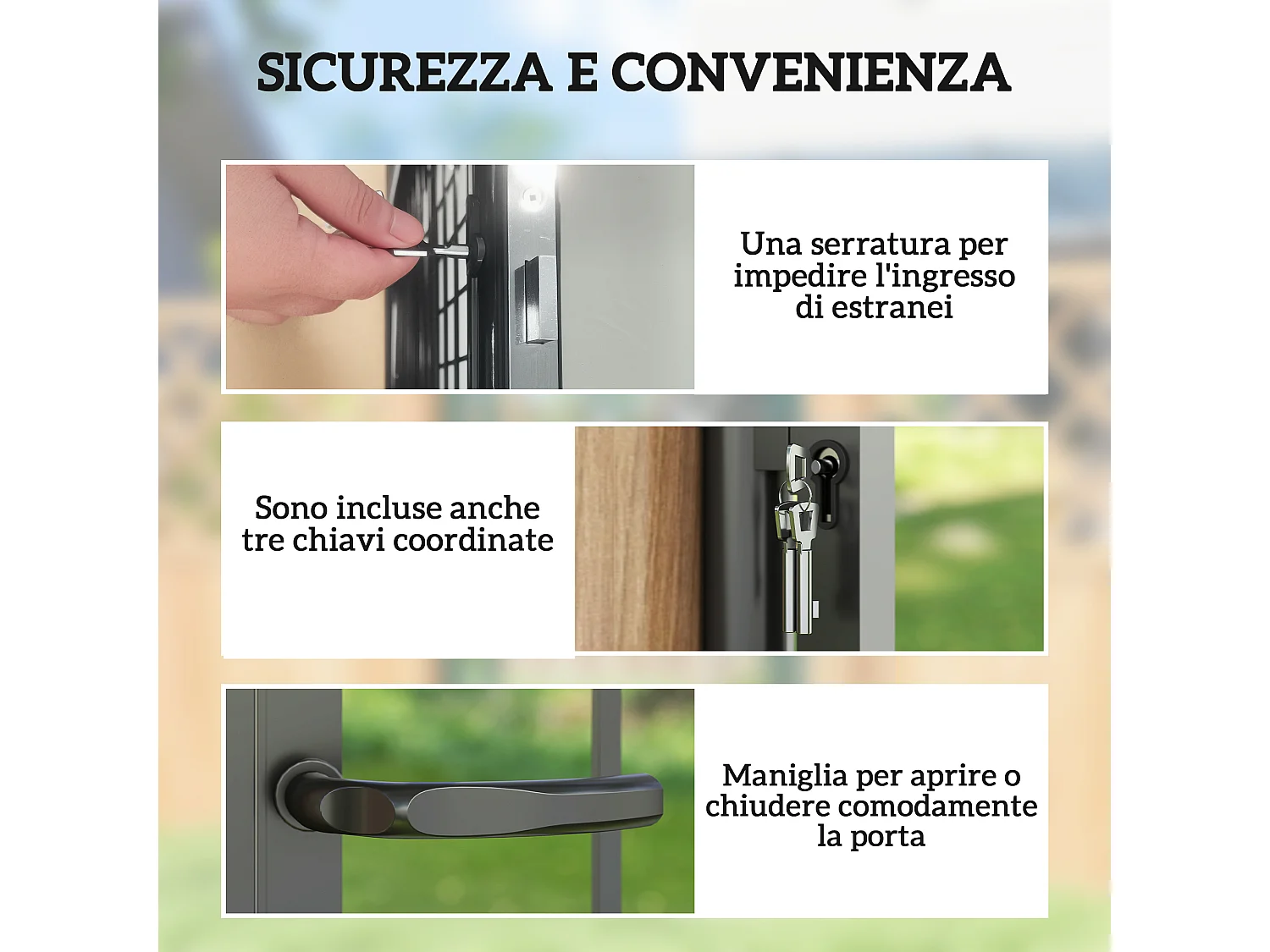 SICUREZZA E CONVENIENZA

Una serratura per impedire l'ingresso di estranei

Sono incluse anche tre chiavi coordinate

Maniglia per aprire o chiudere comodamente la porta