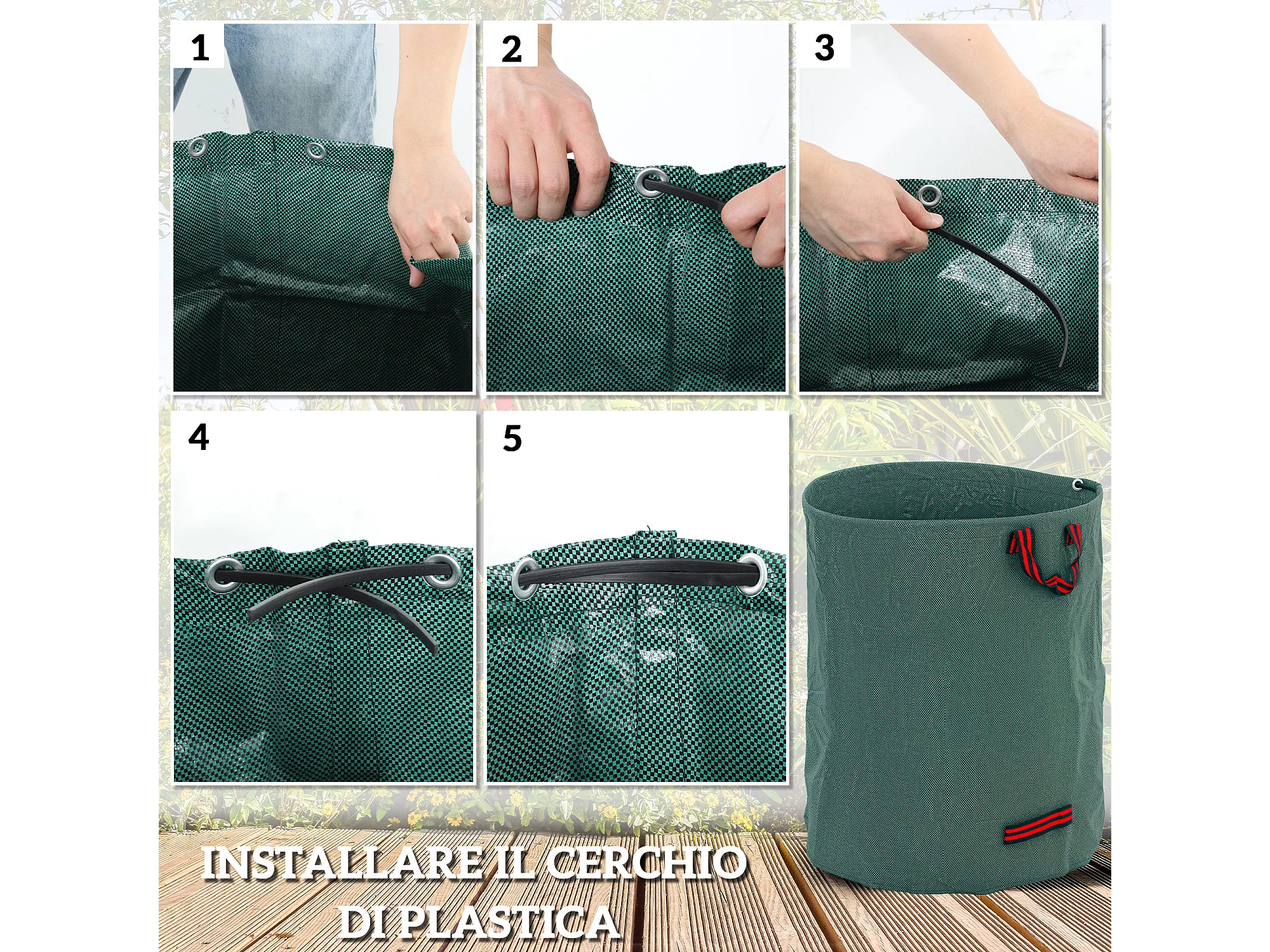 1

2

3

4

5

INSTALLARE IL CERCHIO DI PLASTICA