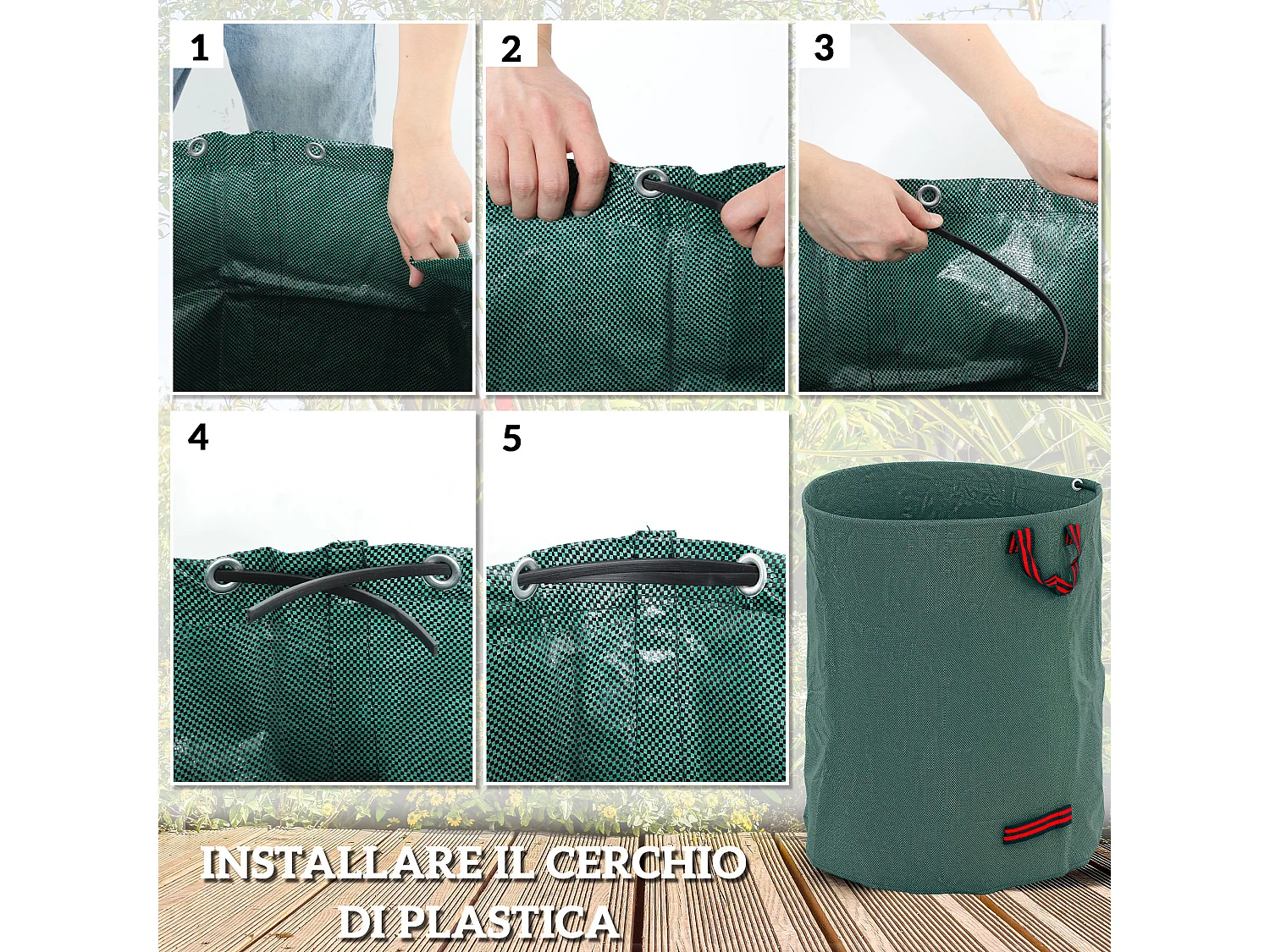 1

2

3

4

5

INSTALLARE IL CERCHIO DI PLASTICA