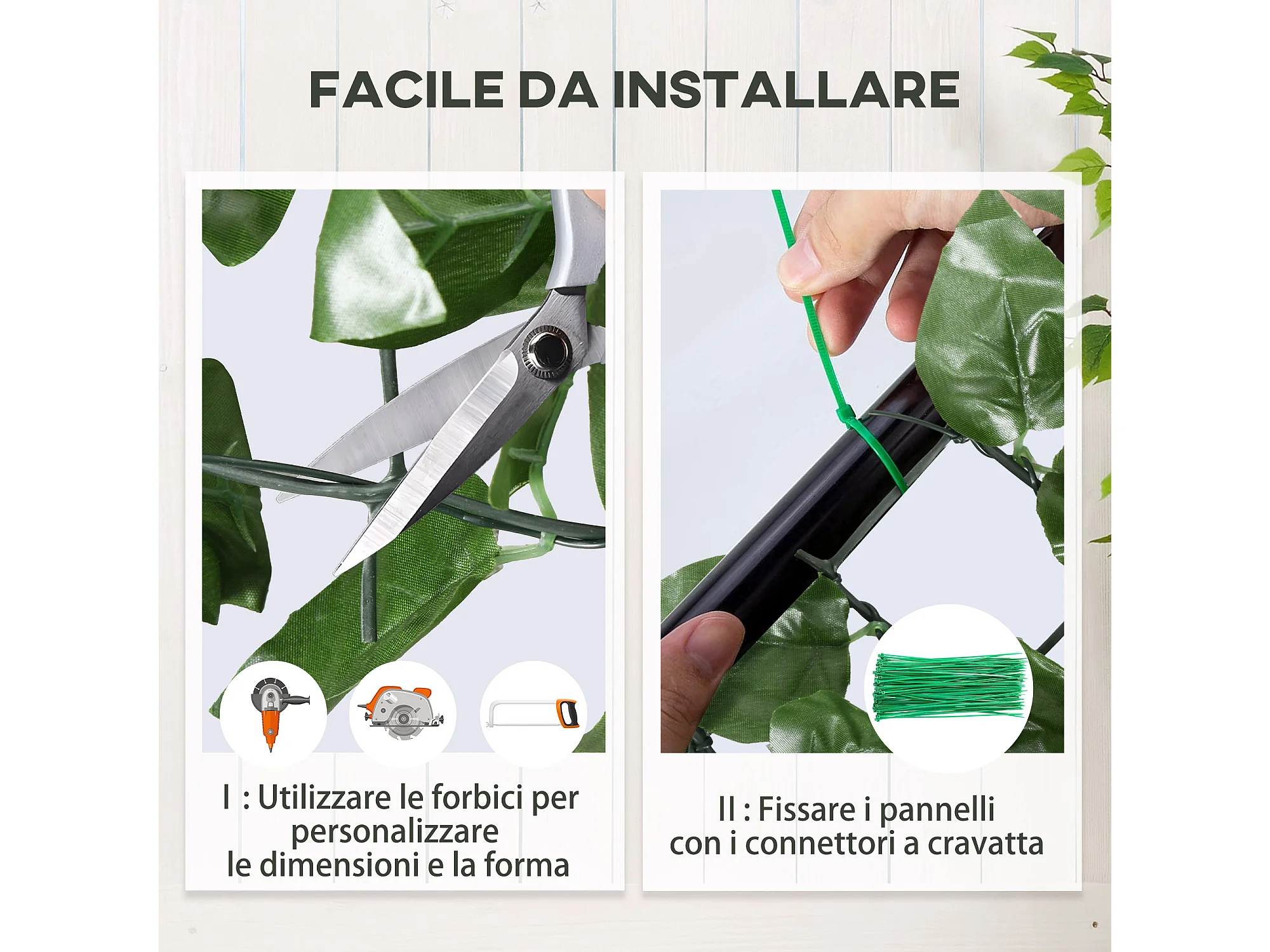 FACILE DA INSTALLARE

I : Utilizzare le forbici per personalizzare le dimensioni e la forma

II : Fissare i pannelli con i connettori a cravatta