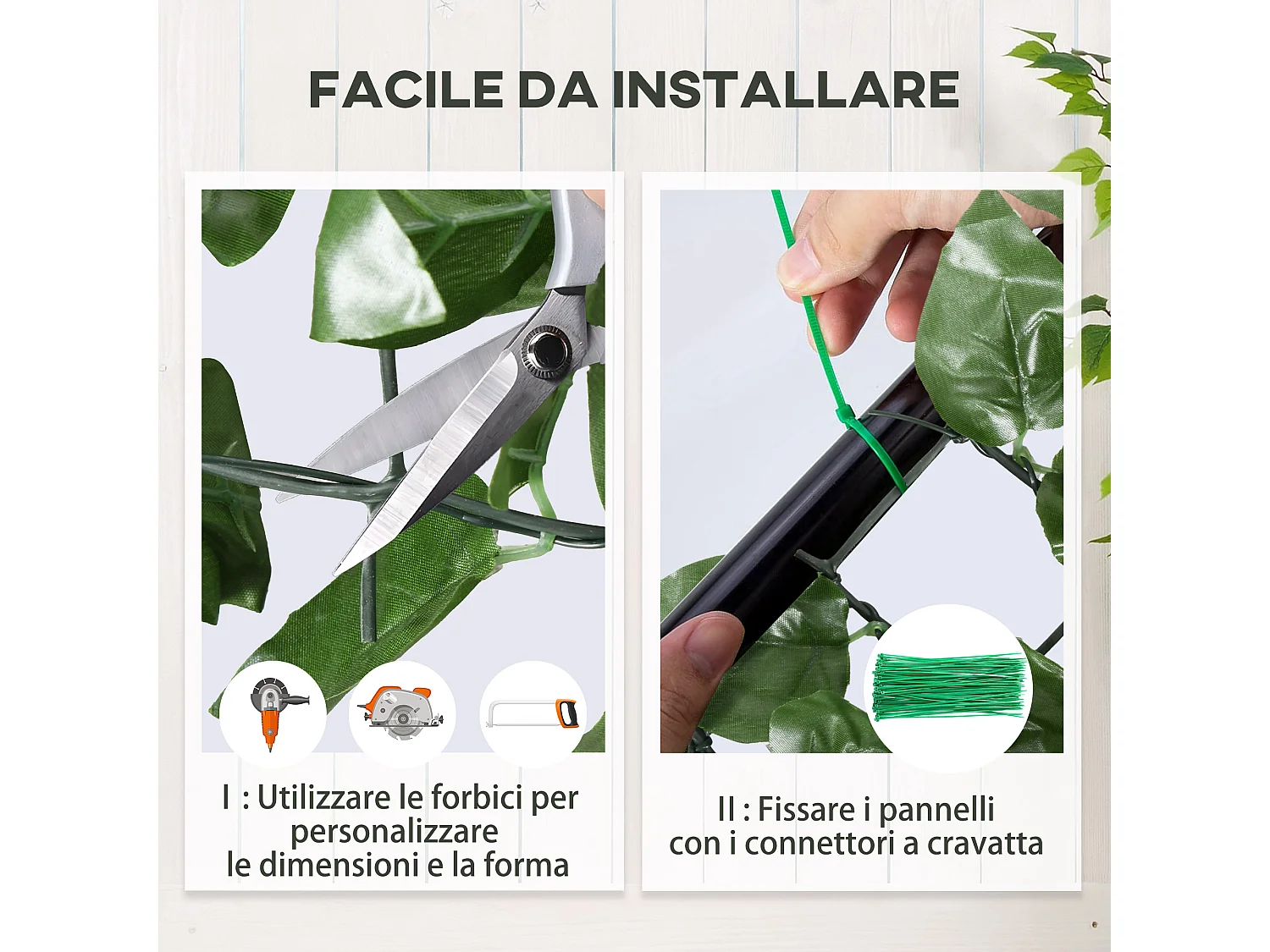 FACILE DA INSTALLARE

I : Utilizzare le forbici per personalizzare le dimensioni e la forma

II : Fissare i pannelli con i connettori a cravatta