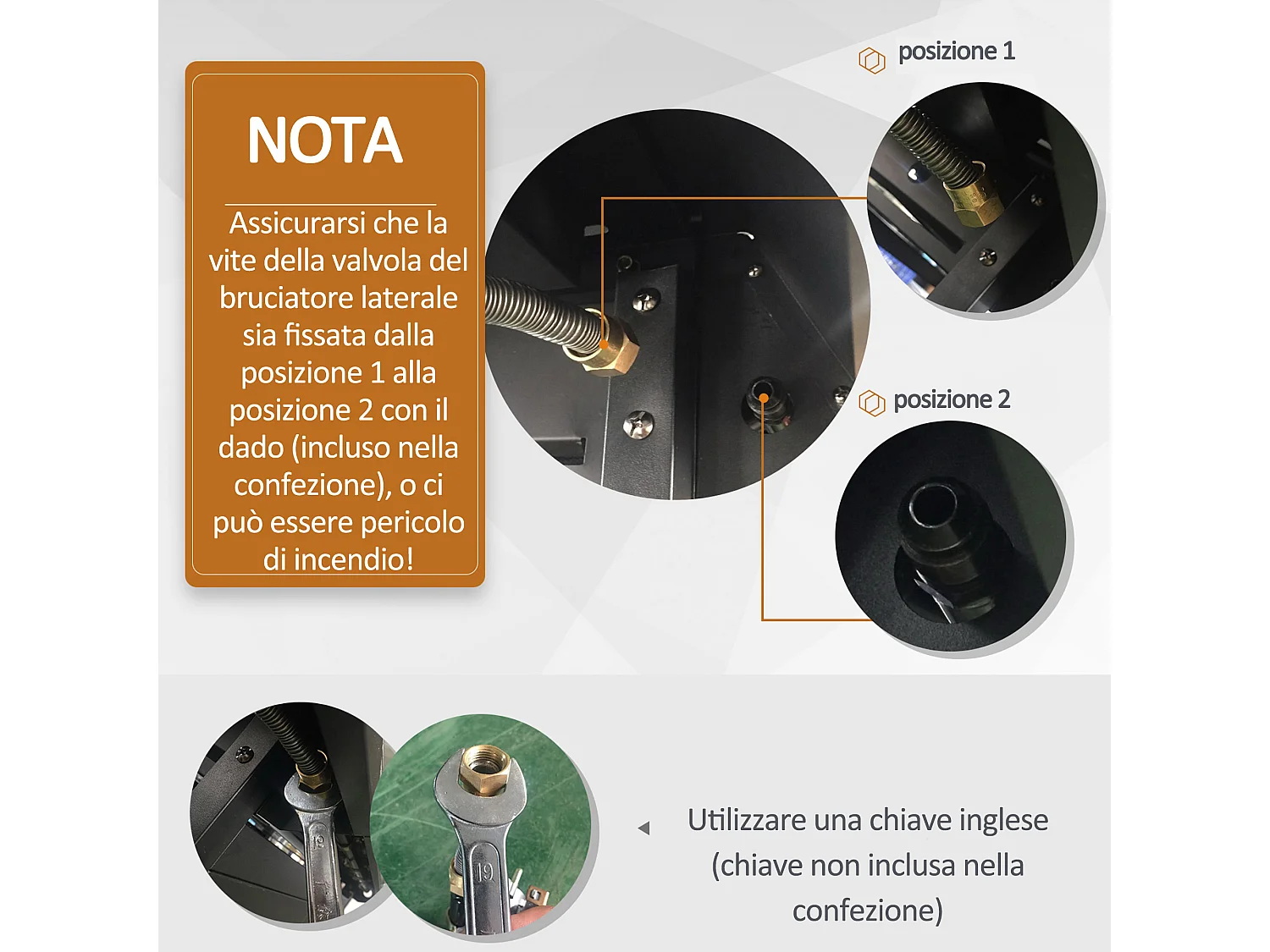 NOTA

Assicurarsi che la vite della valvola del bruciatore laterale sia fissata dalla posizione 1 alla posizione 2 con il dado (incluso nella confezione), o ci può essere pericolo di incendio!

posizione 1

posizione 2

19

Utilizzare una chiave inglese (chiave non inclusa nella confezione)