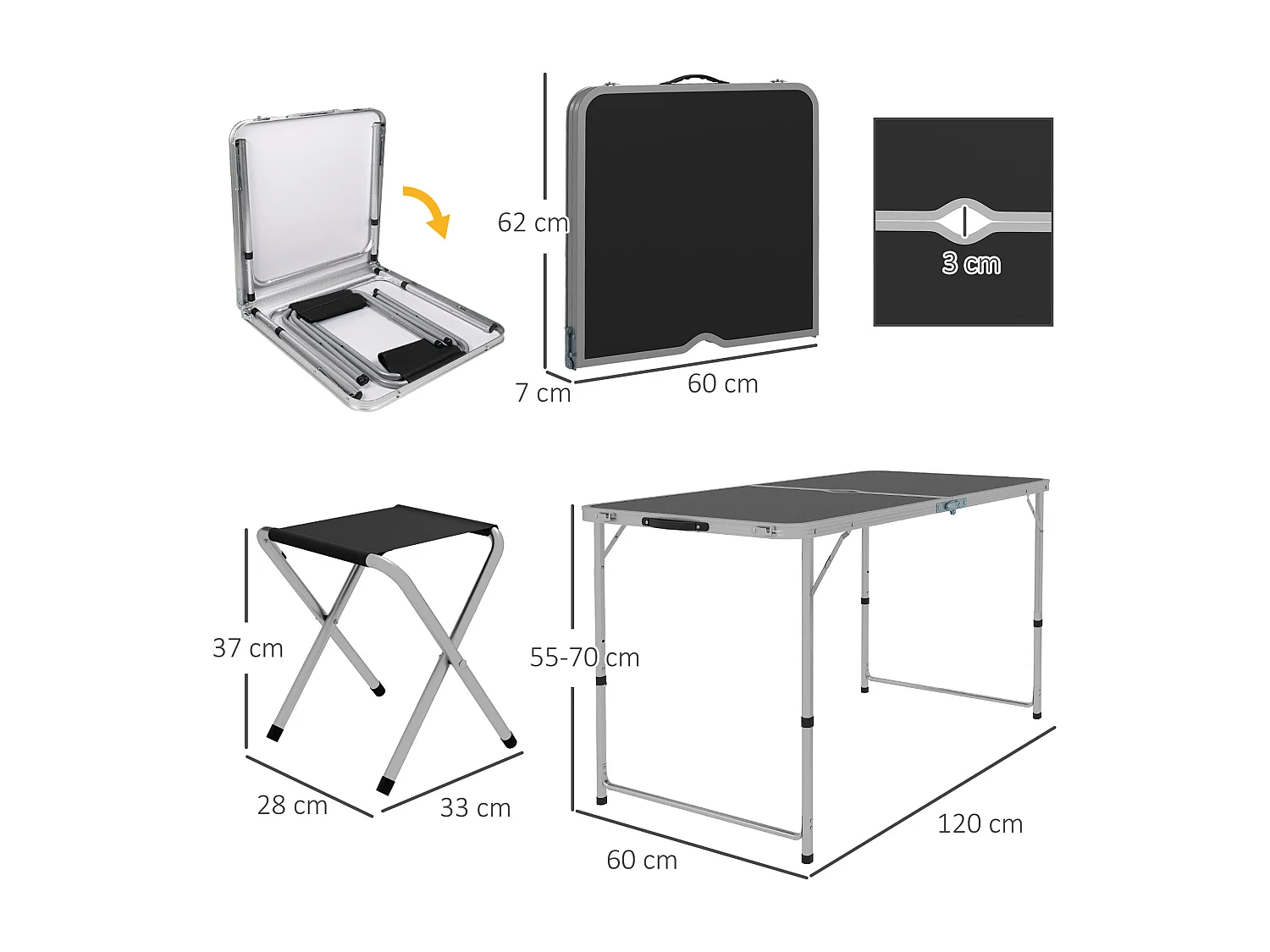 62 cm
7 cm
60 cm
3 cm
37 cm
28 cm
33 cm
55-70 cm
60 cm
120 cm