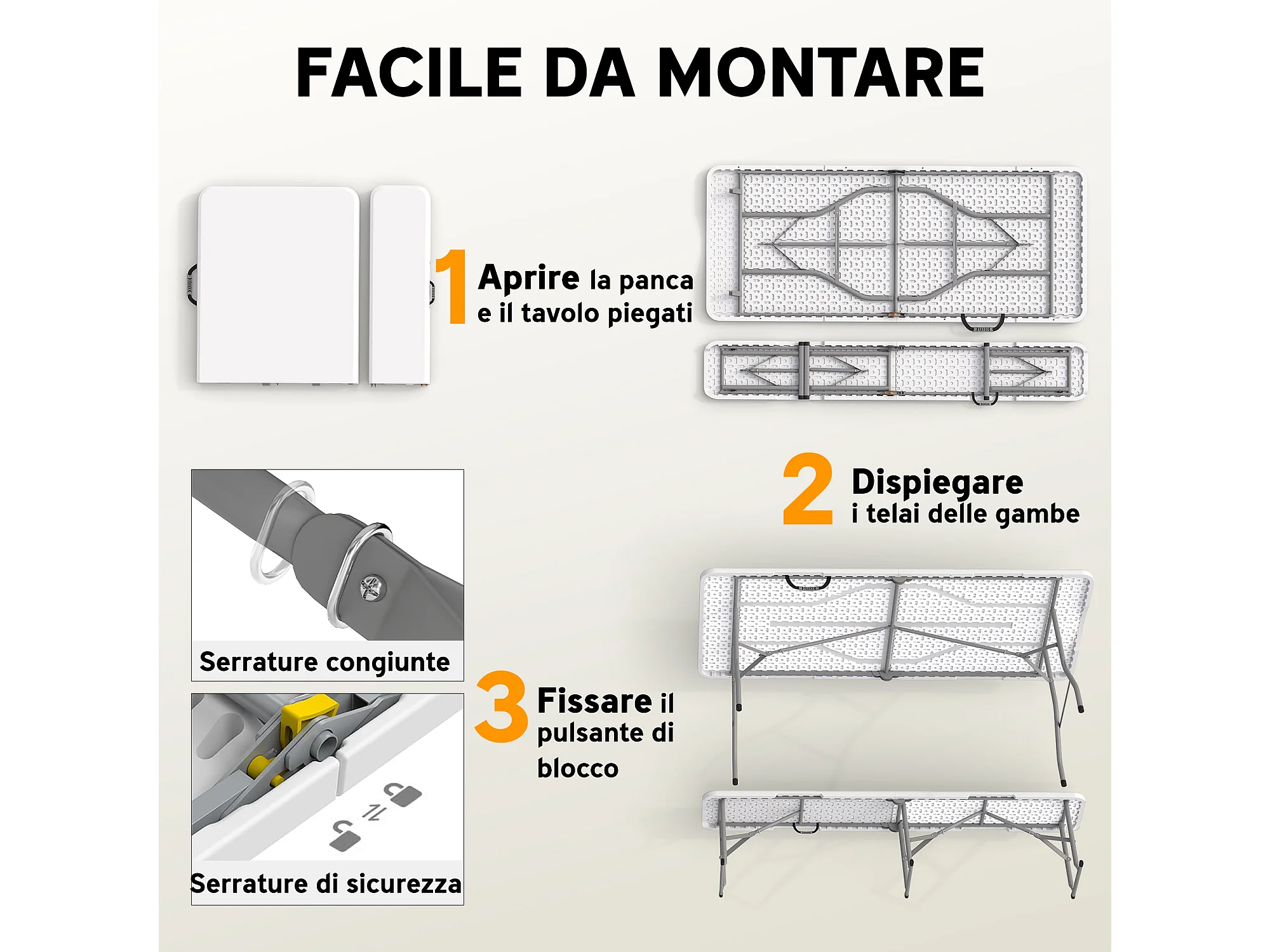 FACILE DA MONTARE

1 Aprire la panca e il tavolo piegati

2 Dispiegare i telai delle gambe

Serrature congiunte

3 Fissare il pulsante di blocco

Serrature di sicurezza