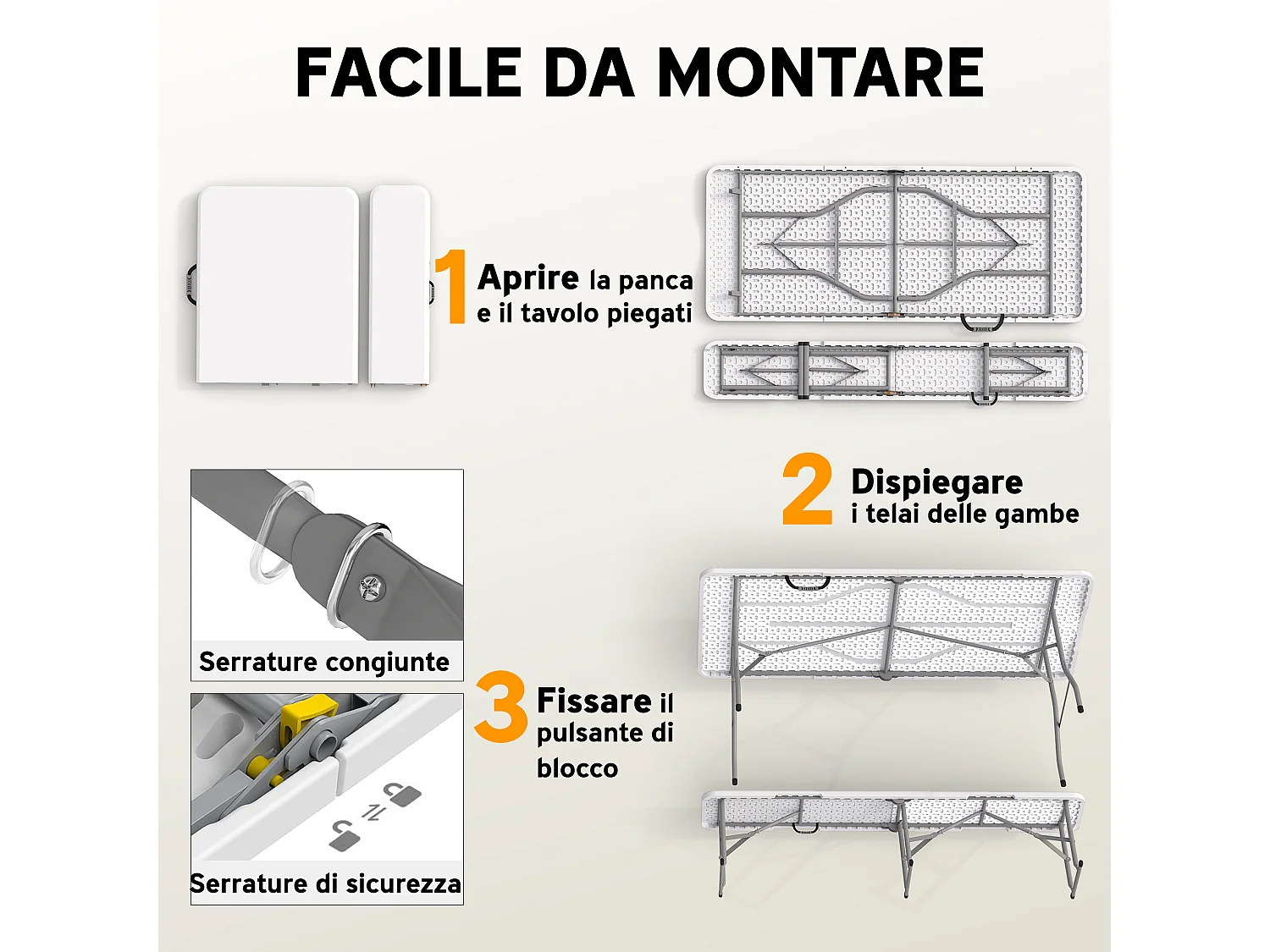 FACILE DA MONTARE

1 Aprire la panca e il tavolo piegati

2 Dispiegare i telai delle gambe

Serrature congiunte

3 Fissare il pulsante di blocco

Serrature di sicurezza