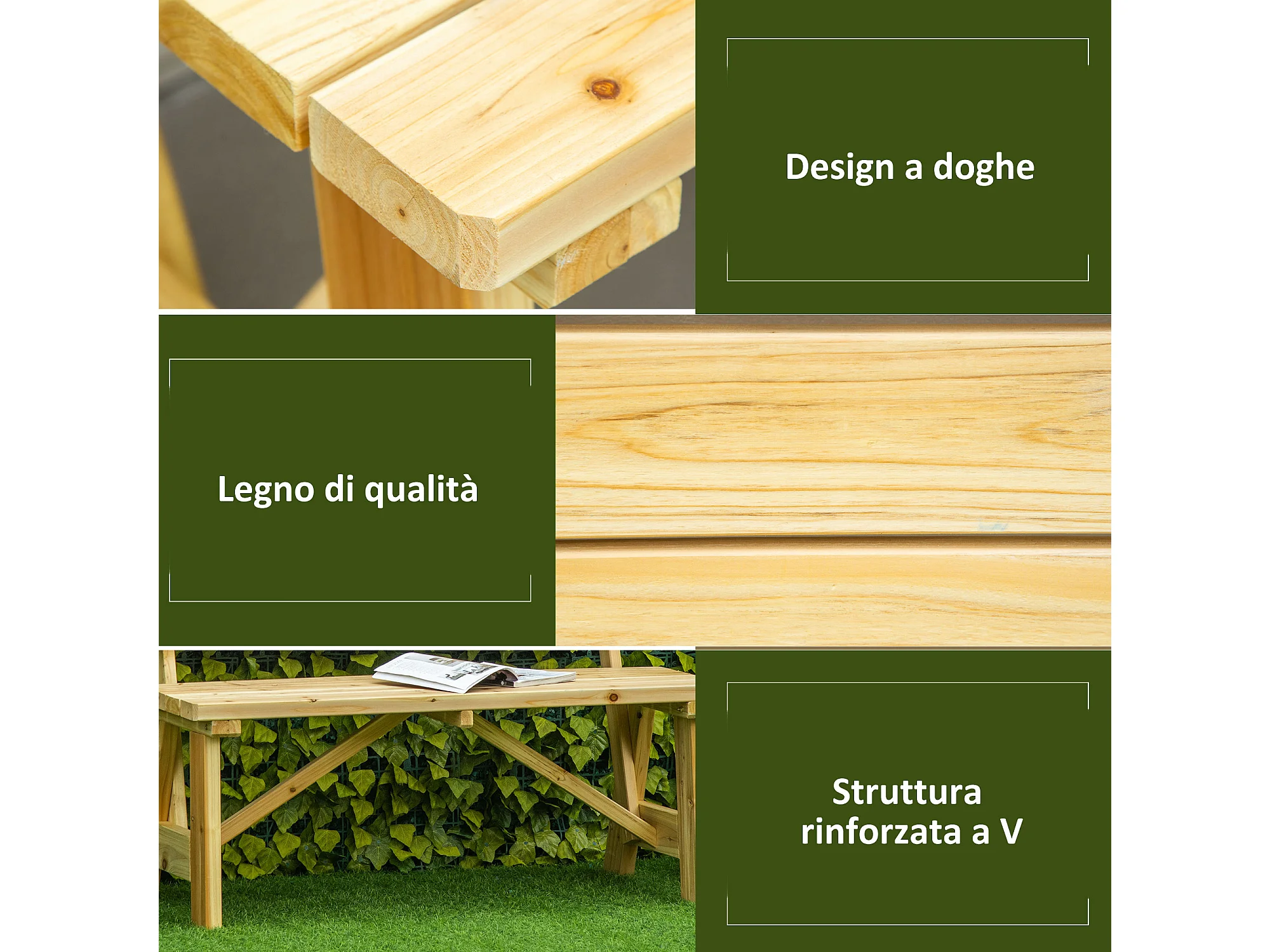 Design a doghe

Legno di qualità

Struttura rinforzata a V