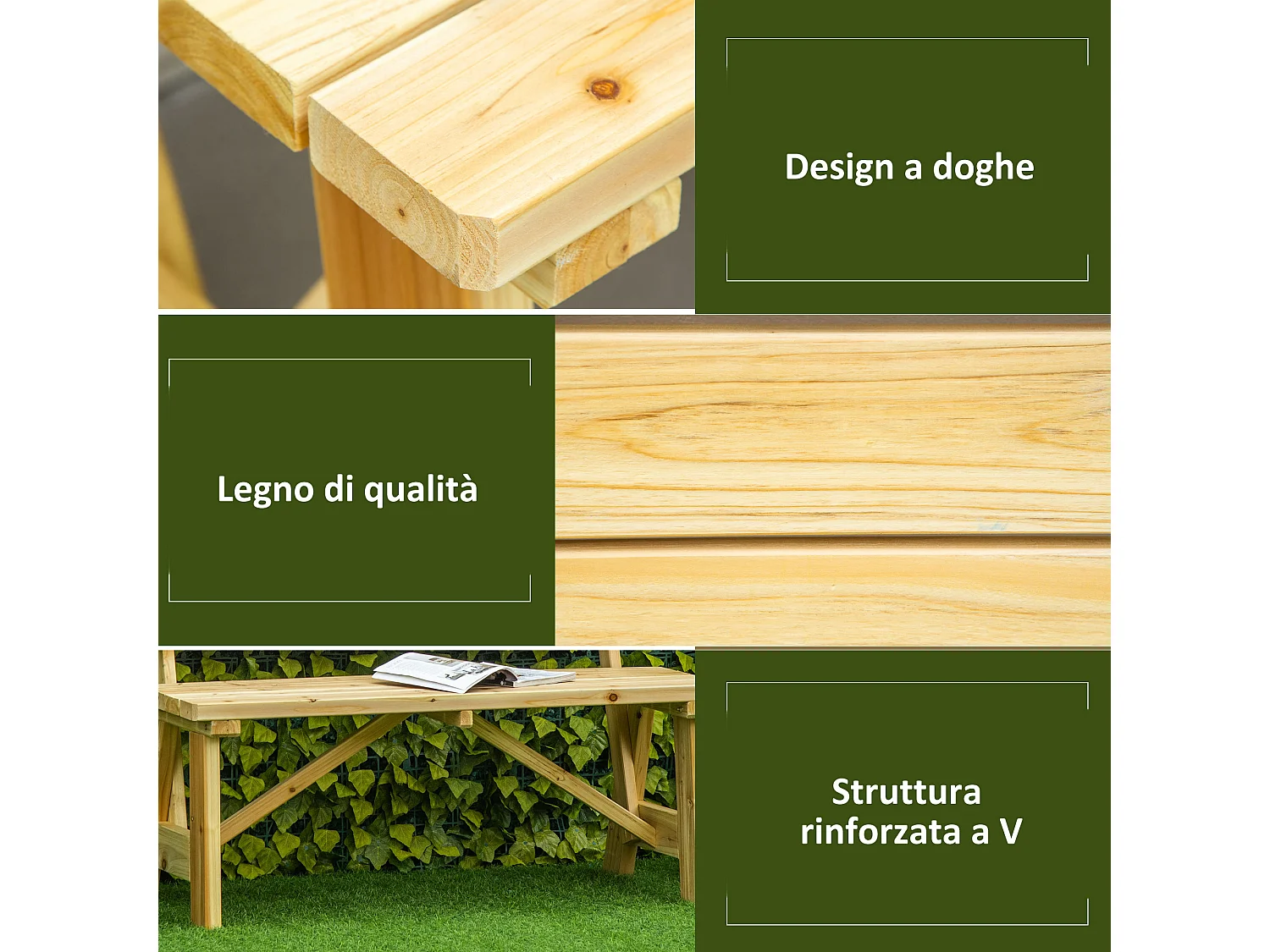 Design a doghe

Legno di qualità

Struttura rinforzata a V