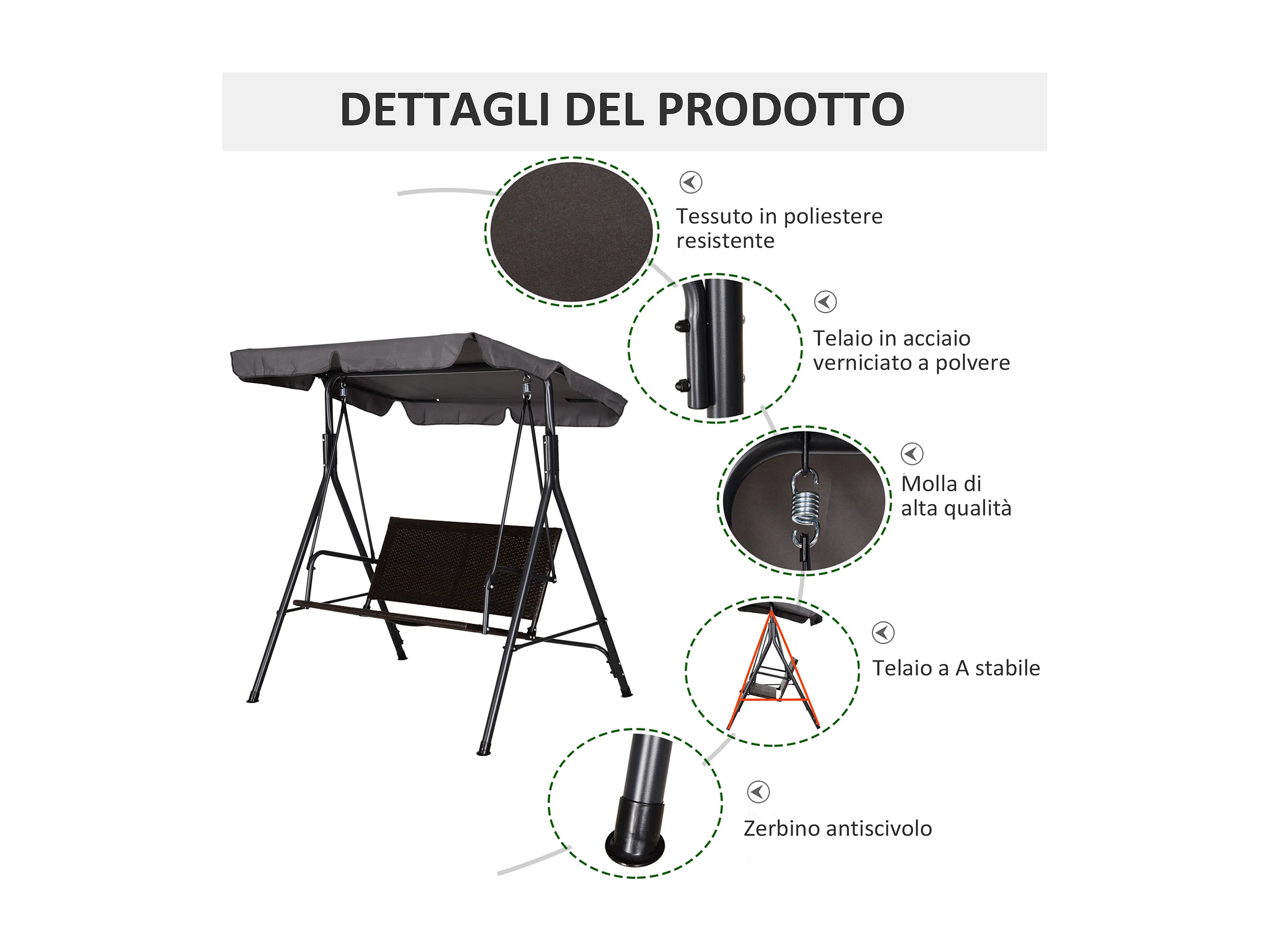 DETTAGLI DEL PRODOTTO

Tessuto in poliestere resistente

Telaio in acciaio verniciato a polvere

Molla di alta qualità

Telaio a A stabile

Zerbino antiscivolo