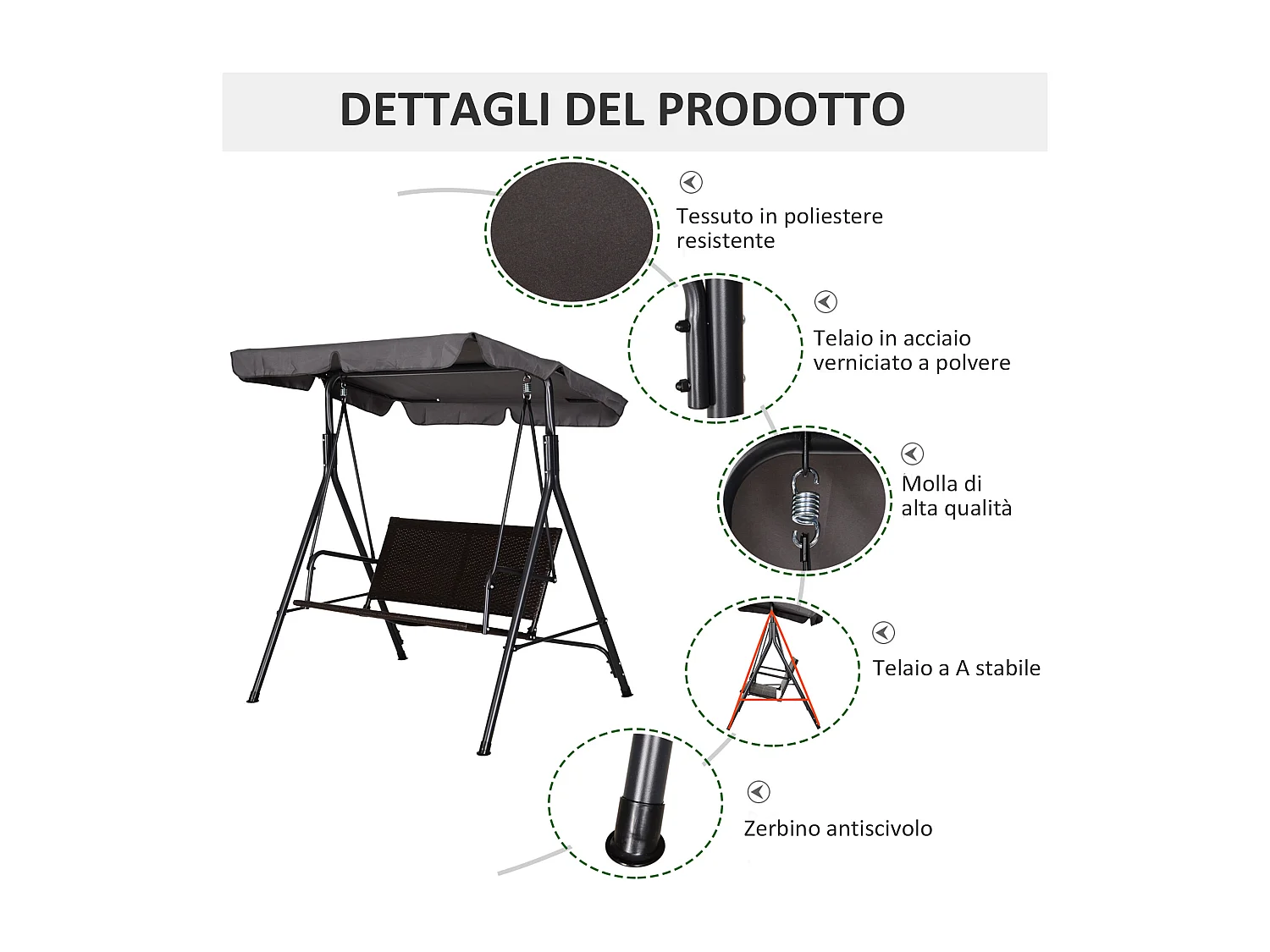 DETTAGLI DEL PRODOTTO

Tessuto in poliestere resistente

Telaio in acciaio verniciato a polvere

Molla di alta qualità

Telaio a A stabile

Zerbino antiscivolo