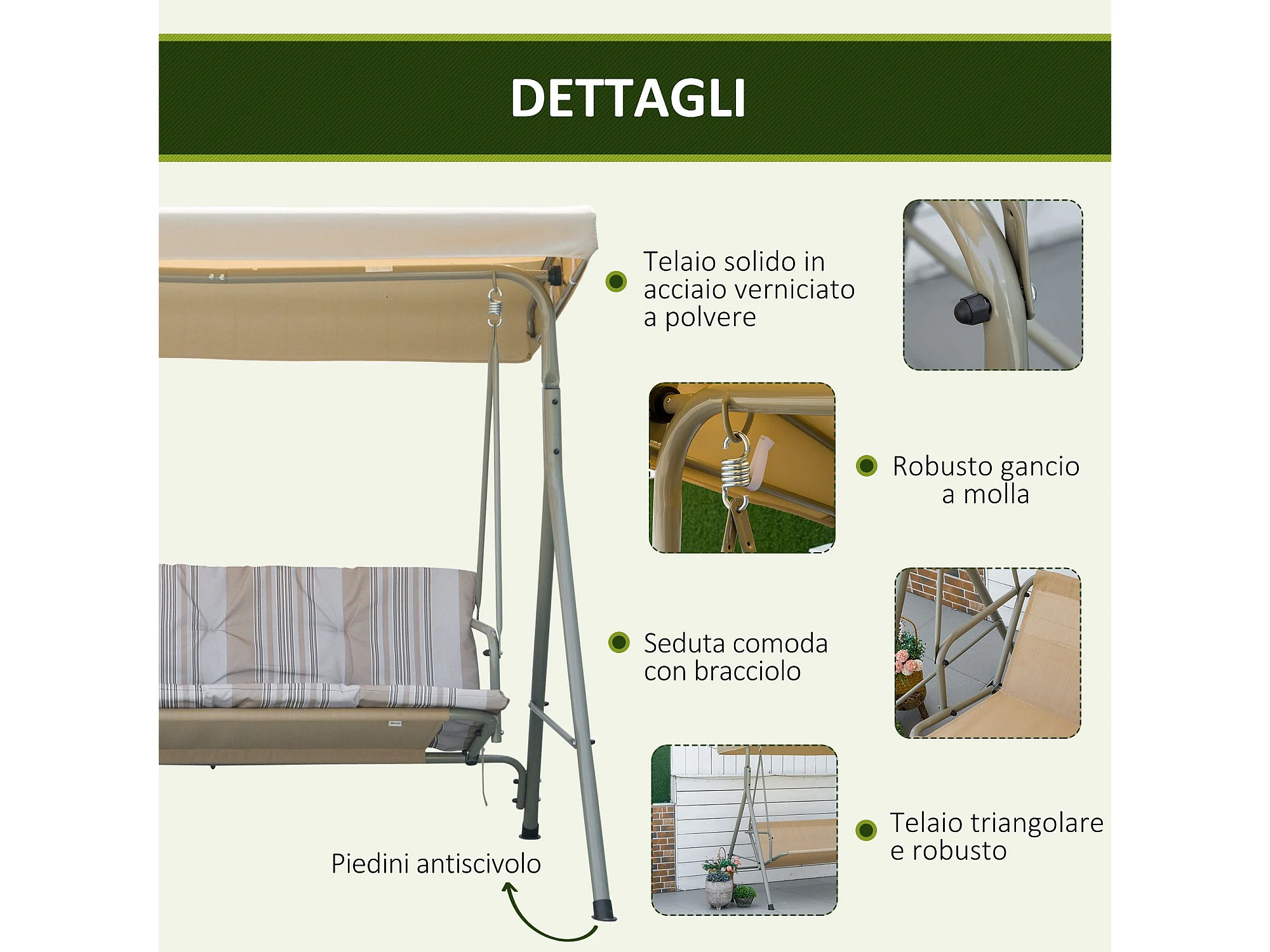 DETTAGLI

Telaio solido in acciaio verniciato a polvere

Robusto gancio a molla

Seduta comoda con bracciolo

Telaio triangolare e robusto

Piedini antiscivolo