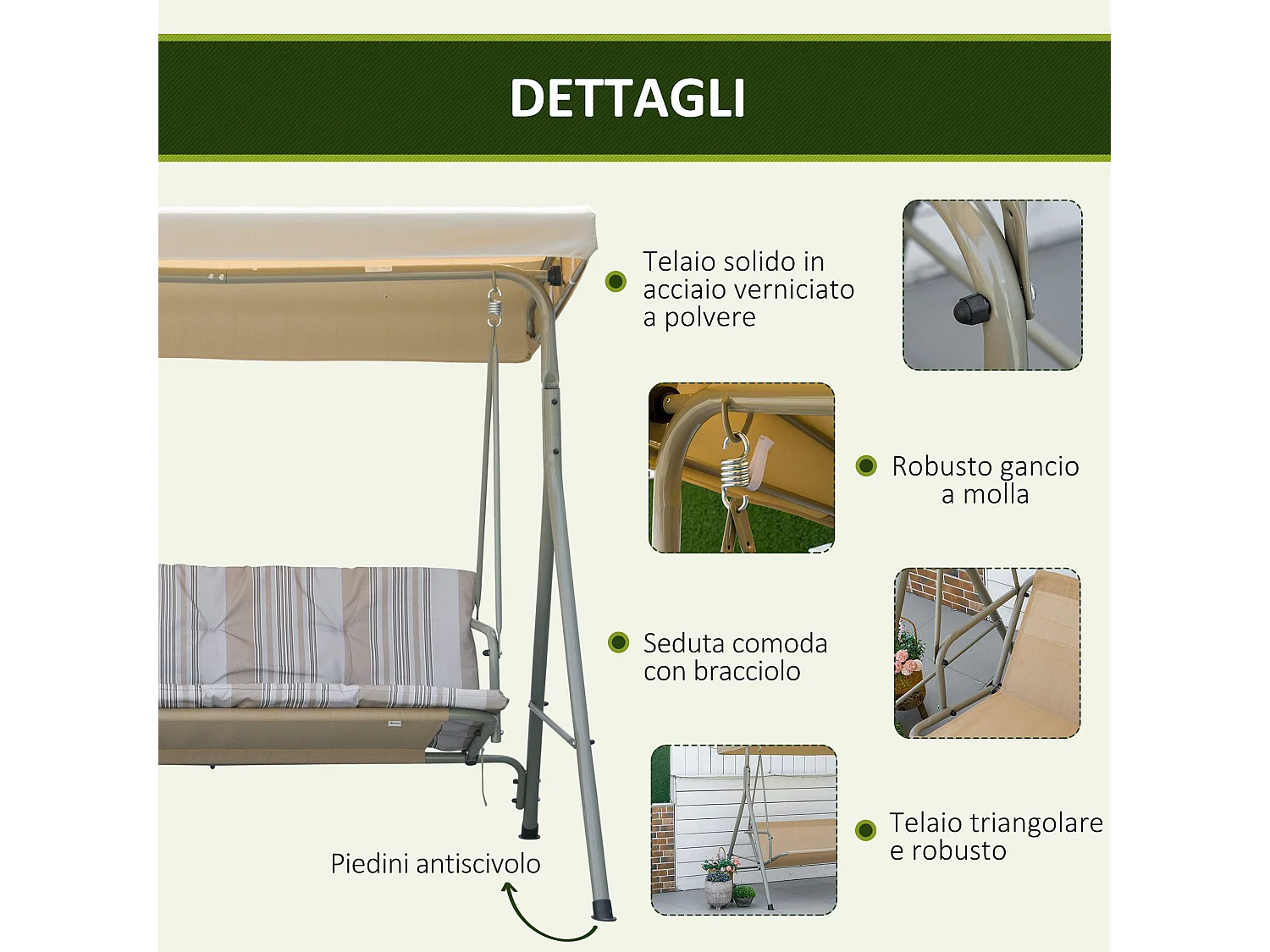 DETTAGLI

Telaio solido in acciaio verniciato a polvere

Robusto gancio a molla

Seduta comoda con bracciolo

Telaio triangolare e robusto

Piedini antiscivolo