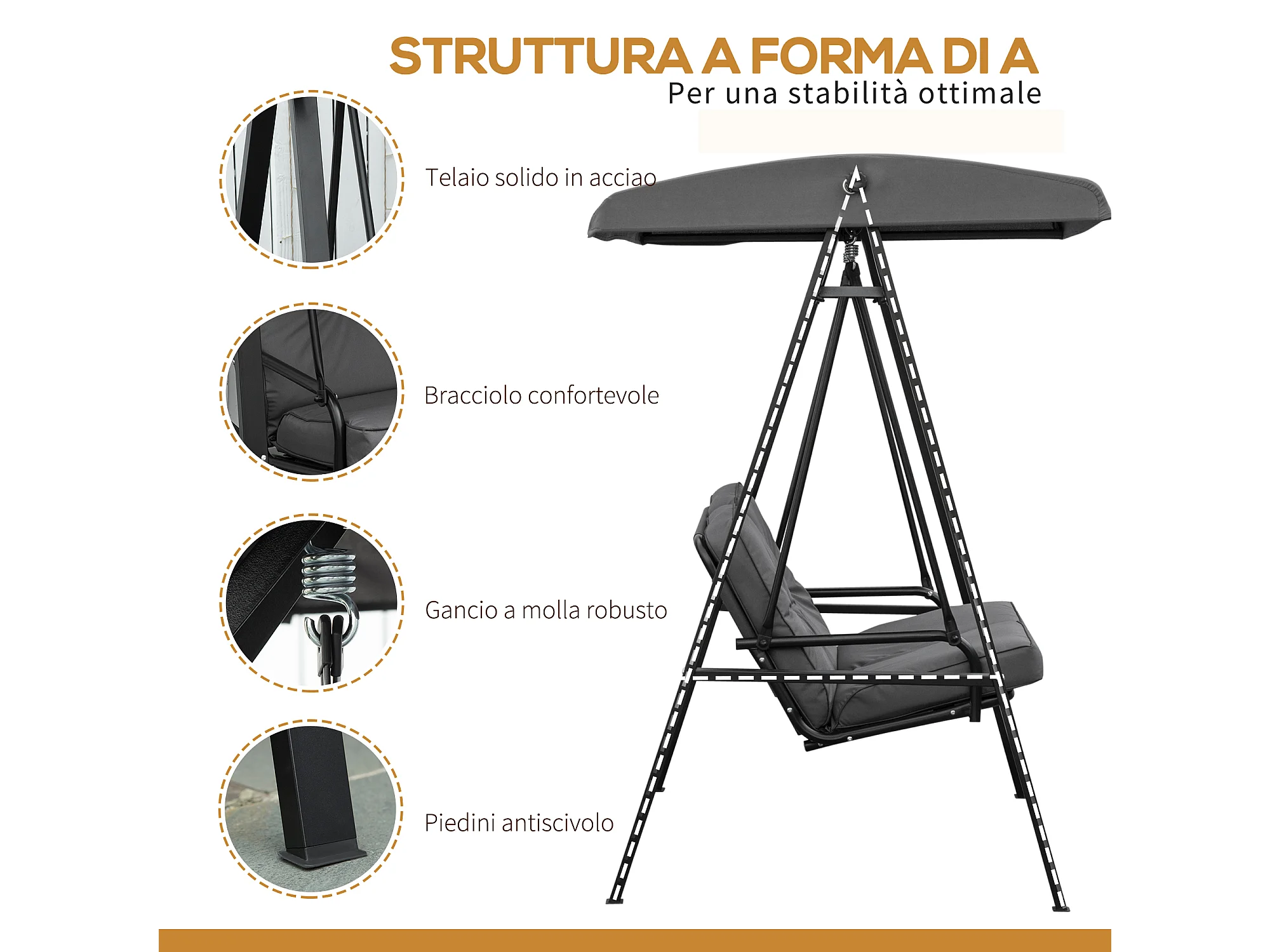 STRUTTURA A FORMA DI A
Per una stabilità ottimale

Telaio solido in acciao

Bracciolo confortevole

Gancio a molla robusto

Piedini antiscivolo