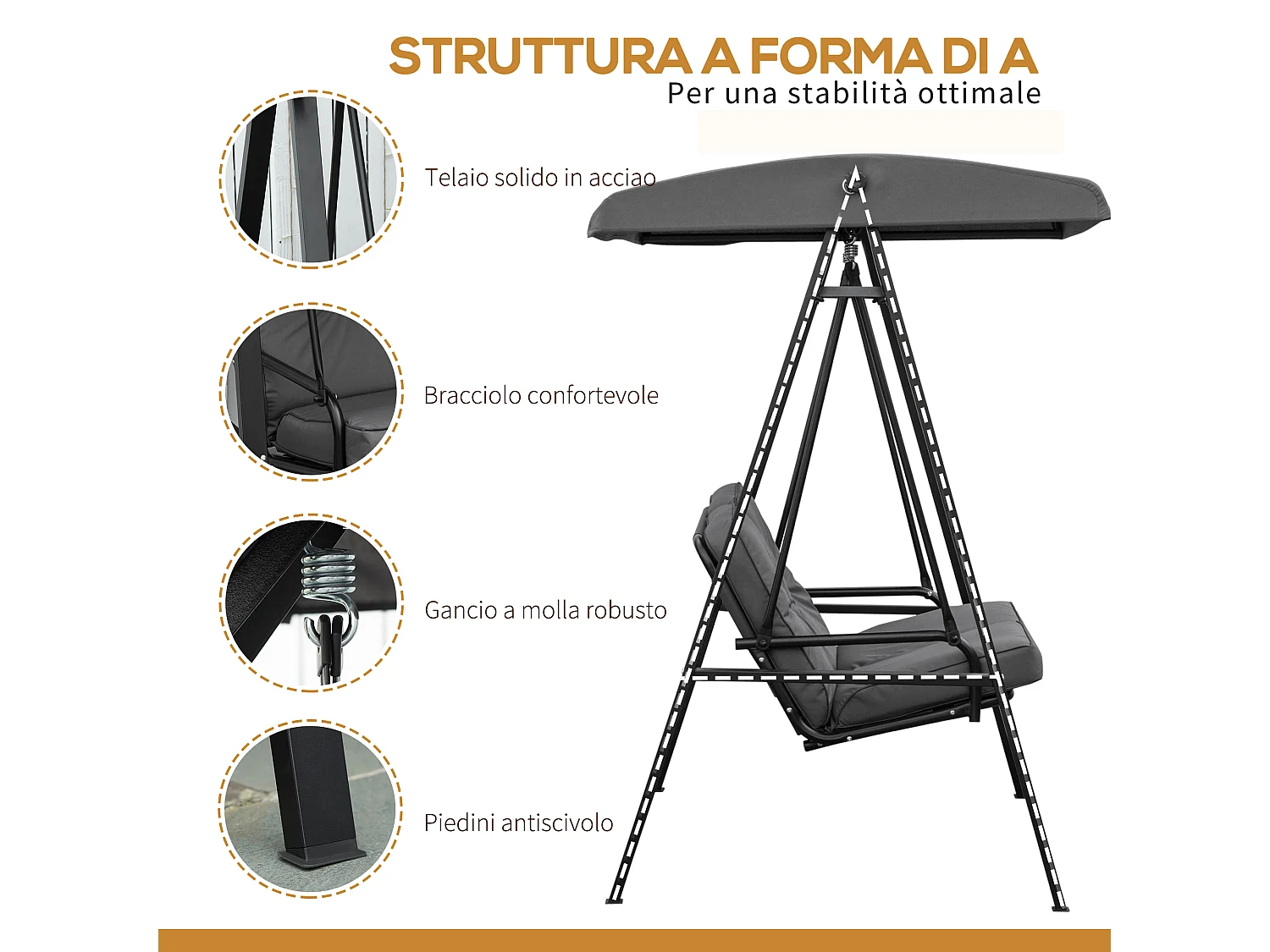 STRUTTURA A FORMA DI A
Per una stabilità ottimale

Telaio solido in acciao

Bracciolo confortevole

Gancio a molla robusto

Piedini antiscivolo